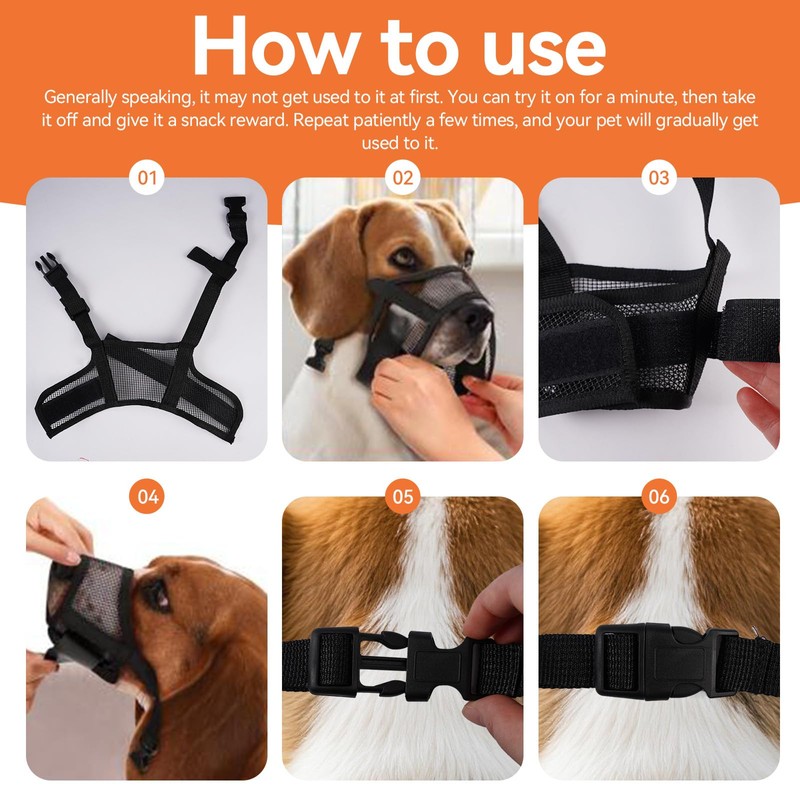 How to use

Generally speaking, it may not get used to it at first. You can try it on for a minute, then take it off and give it a snack reward. Repeat patiently a few times, and your pet will gradually get used to it.

01

02

03

04

05

06