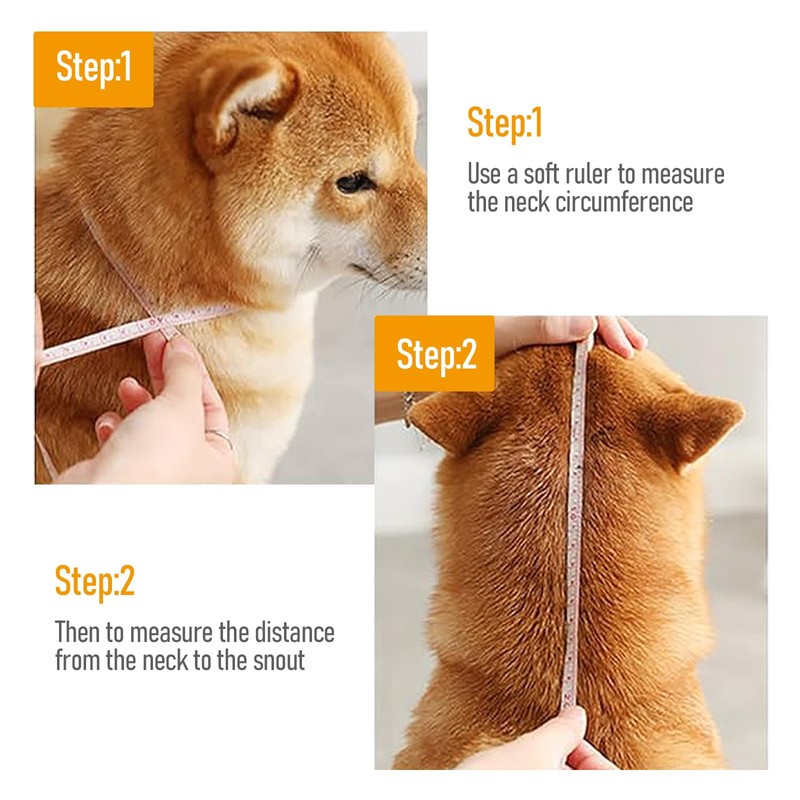 Step:1

Step:1

Use a soft ruler to measure the neck circumference

Step:2

Step:2

Then to measure the distance from the neck to the snout