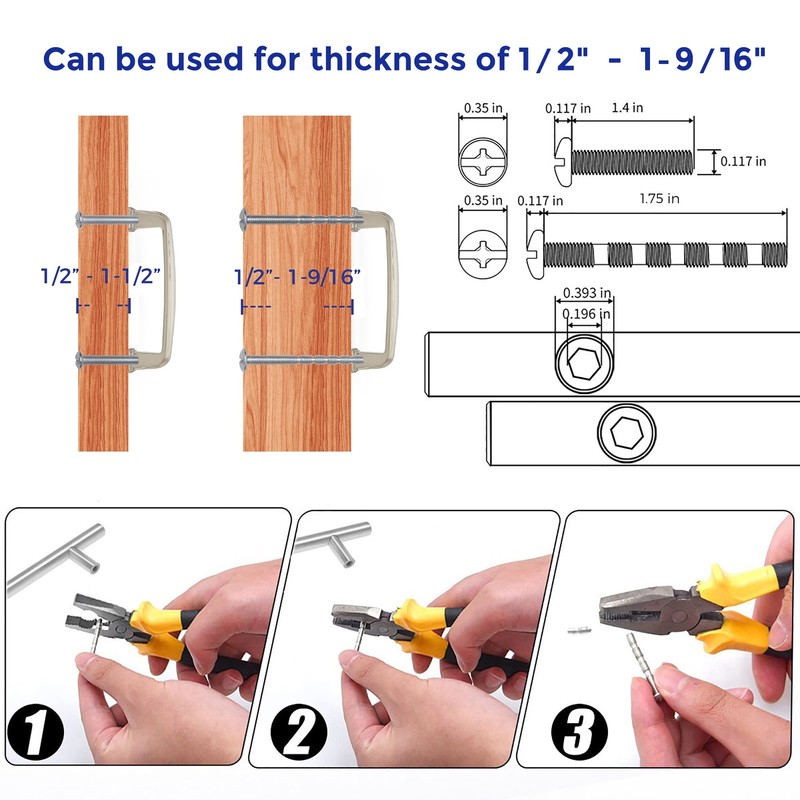 Can be used for thickness of 1/2" - 1-9/16"

1/2" - 1-1/2"

1/2"- 1-9/16"

0.35 in
0.117 in
1.4 in
0.117 in

0.35 in
0.117 in
1.75 in

0.393 in
0.196 in

1

2

3