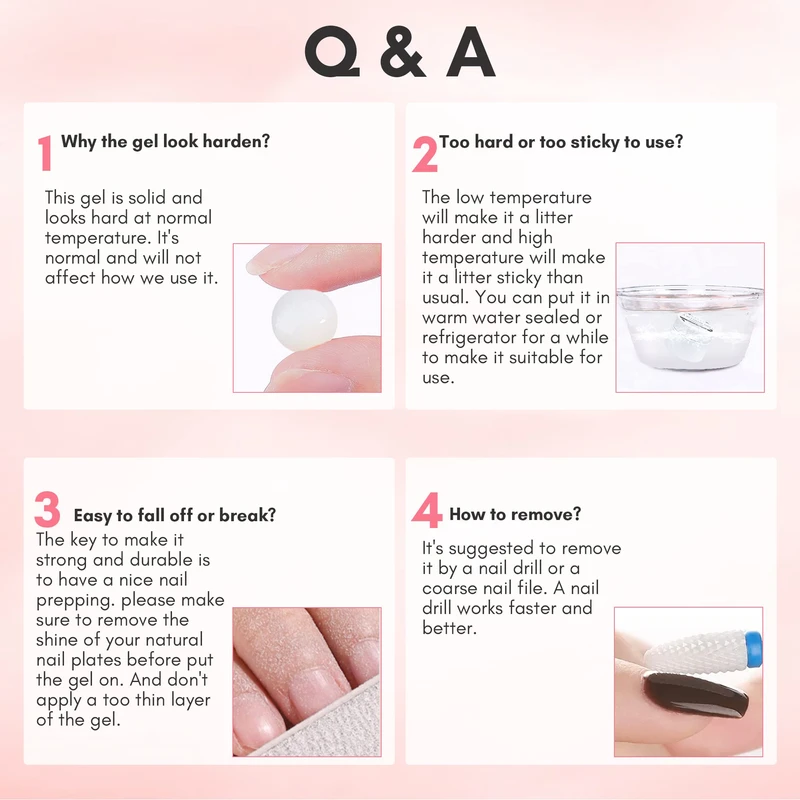 Q & A

1 Why the gel look harden?

This gel is solid and looks hard at normal temperature. It's normal and will not affect how we use it.

2 Too hard or too sticky to use?

The low temperature will make it a litter harder and high temperature will make it a litter sticky than usual. You can put it in warm water sealed or refrigerator for a while to make it suitable for use.

3 Easy to fall off or break?

The key to make it strong and durable is to have a nice nail prepping. please make sure to remove the shine of your natural nail plates before put the gel on. And don't apply a too thin layer of the gel.

4 How to remove?

It's suggested to remove it by a nail drill or a coarse nail file. A nail drill works faster and better.