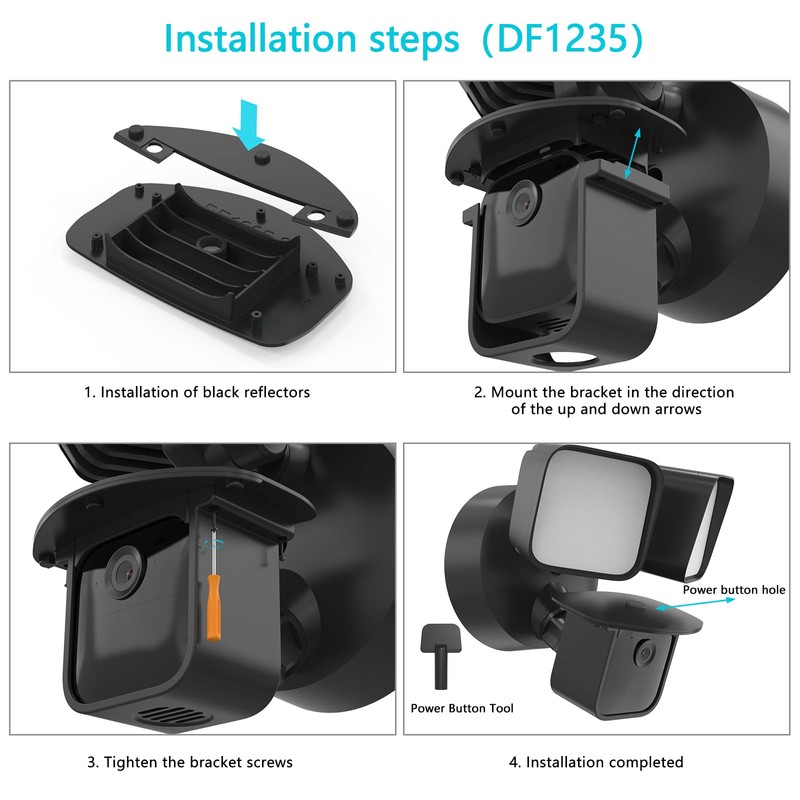 Installation steps（DF1235）

1. Installation of black reflectors

2. Mount the bracket in the direction of the up and down arrows

3. Tighten the bracket screws

Power button hole

Power Button Tool

4. Installation completed