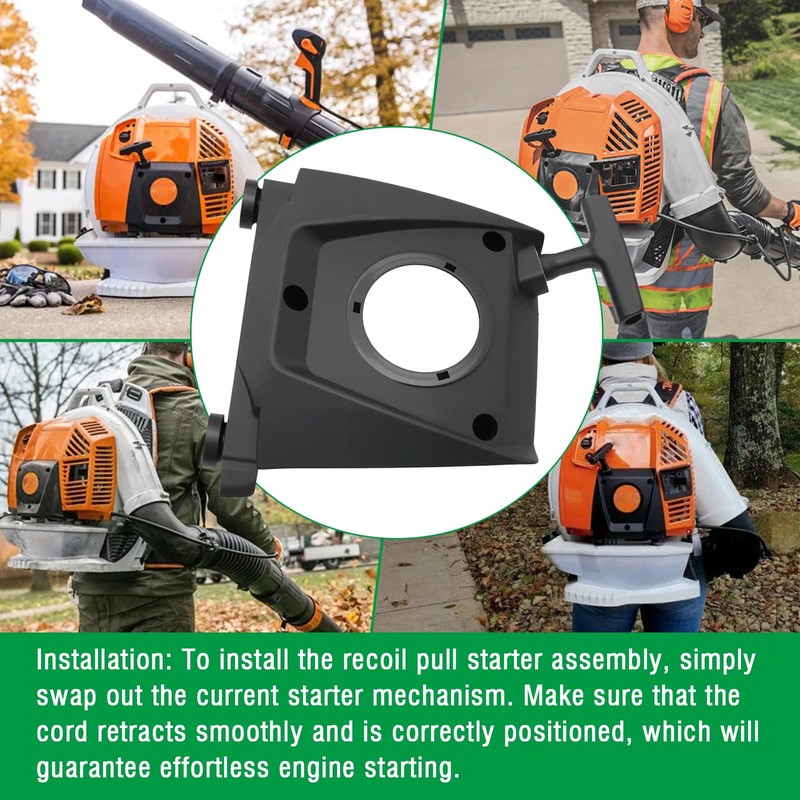 Installation: To install the recoil pull starter assembly, simply swap out the current starter mechanism. Make sure that the cord retracts smoothly and is correctly positioned, which will guarantee effortless engine starting.