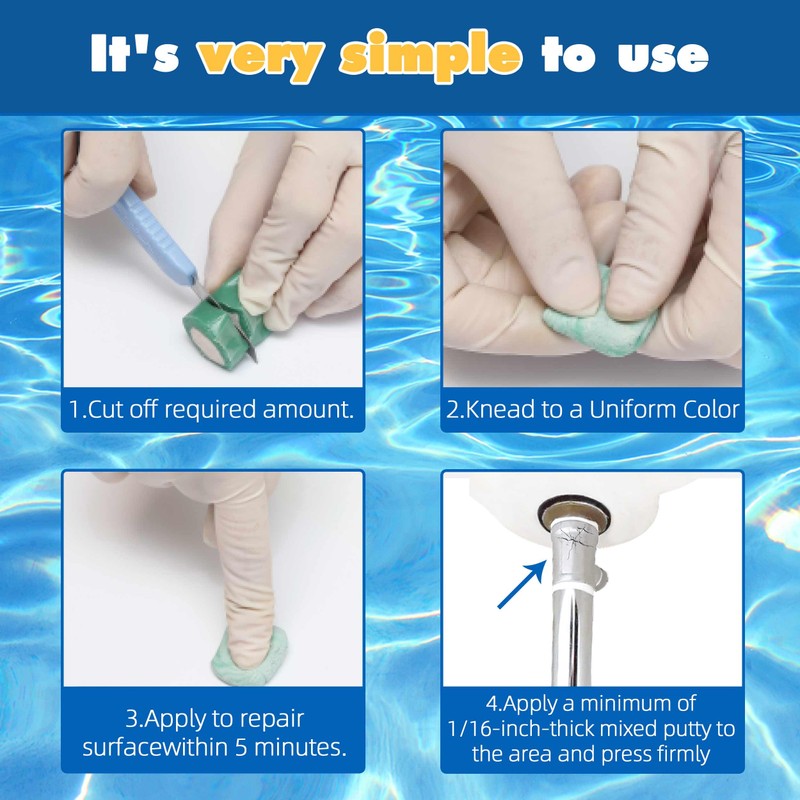 It's very simple to use

1.Cut off required amount.

2.Knead to a Uniform Color

3.Apply to repair surfacewithin 5 minutes.

4.Apply a minimum of 1/16-inch-thick mixed putty to the area and press firmly