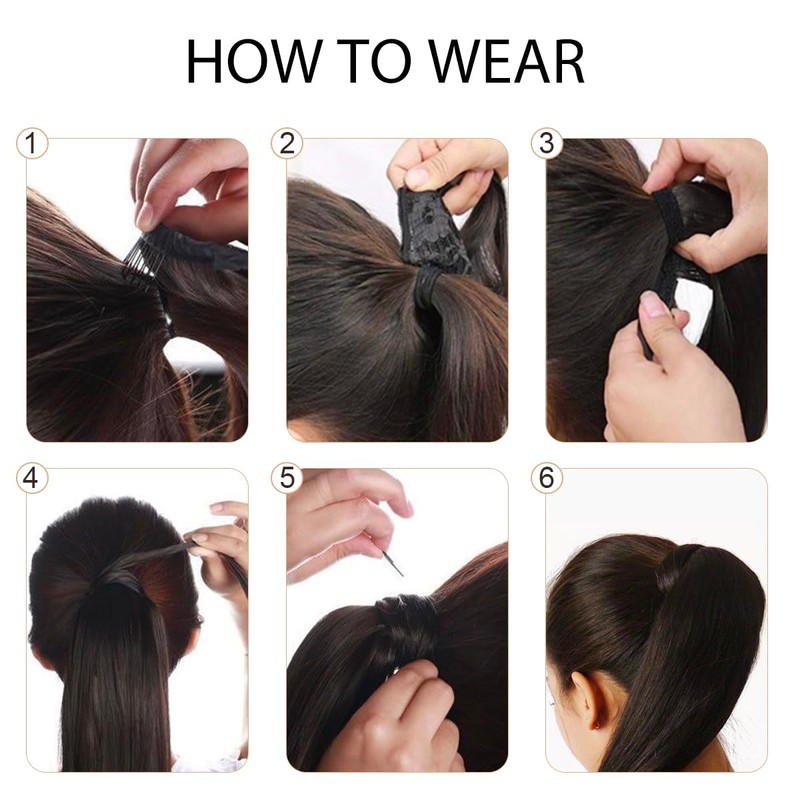 HOW TO WEAR

1

2

3

4

5

6