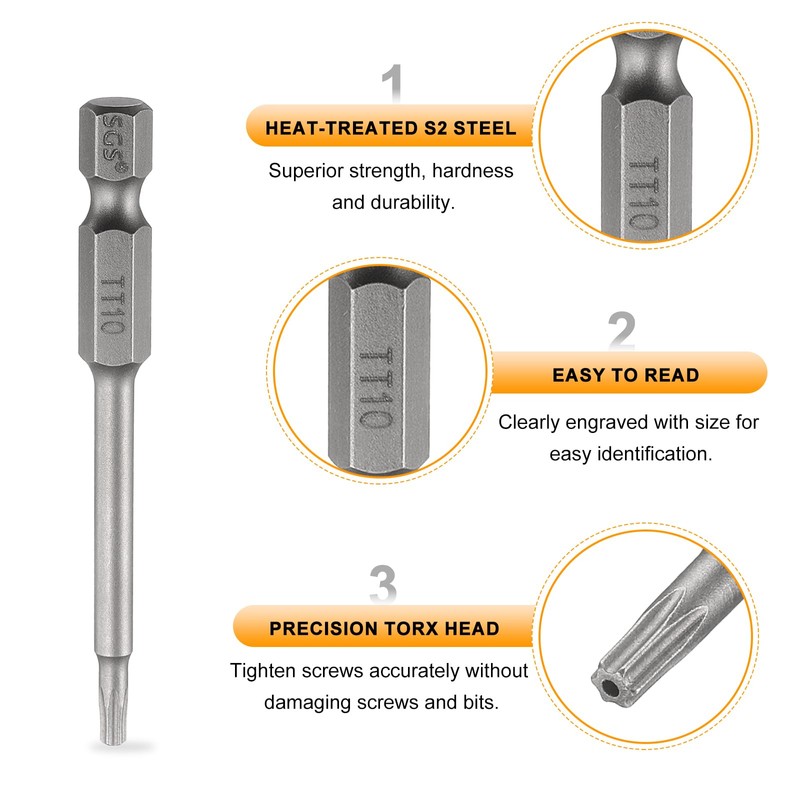 SGS®
TT10

1
HEAT-TREATED S2 STEEL
Superior strength, hardness and durability.

TT10

TT10

2
EASY TO READ
Clearly engraved with size for easy identification.

3
PRECISION TORX HEAD
Tighten screws accurately without damaging screws and bits.