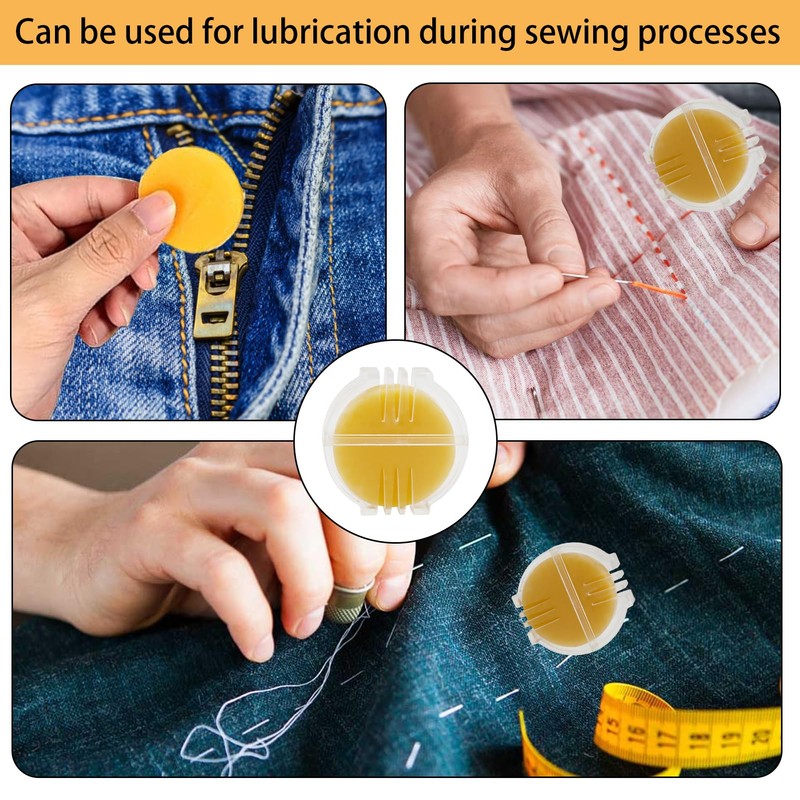 Can be used for lubrication during sewing processes

15 16 17 18 19 20