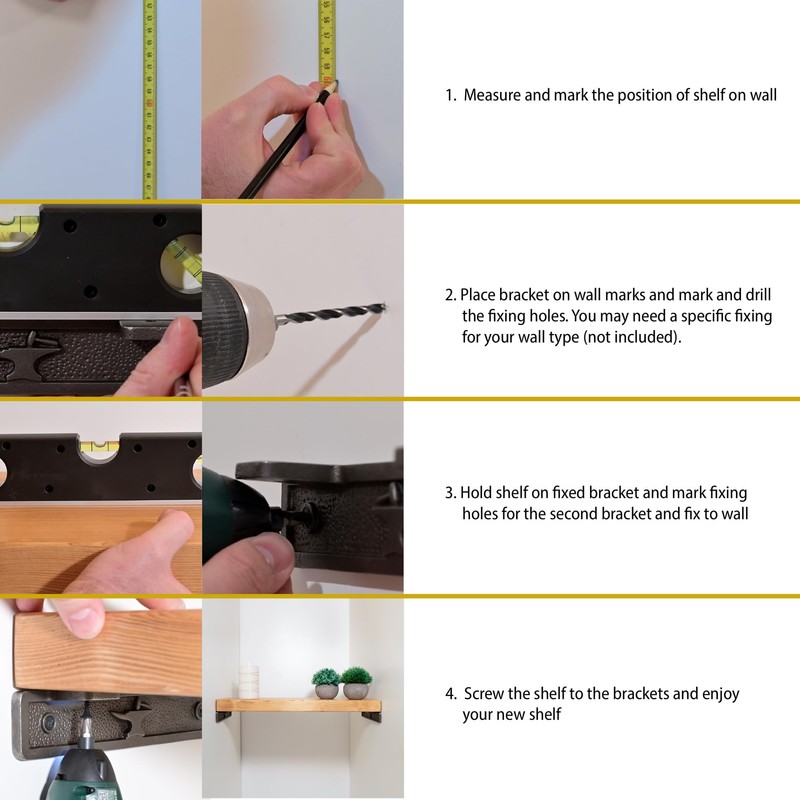 1. Measure and mark the position of shelf on wall

2. Place bracket on wall marks and mark and drill the fixing holes. You may need a specific fixing for your wall type (not included).

3. Hold shelf on fixed bracket and mark fixing holes for the second bracket and fix to wall

4. Screw the shelf to the brackets and enjoy your new shelf