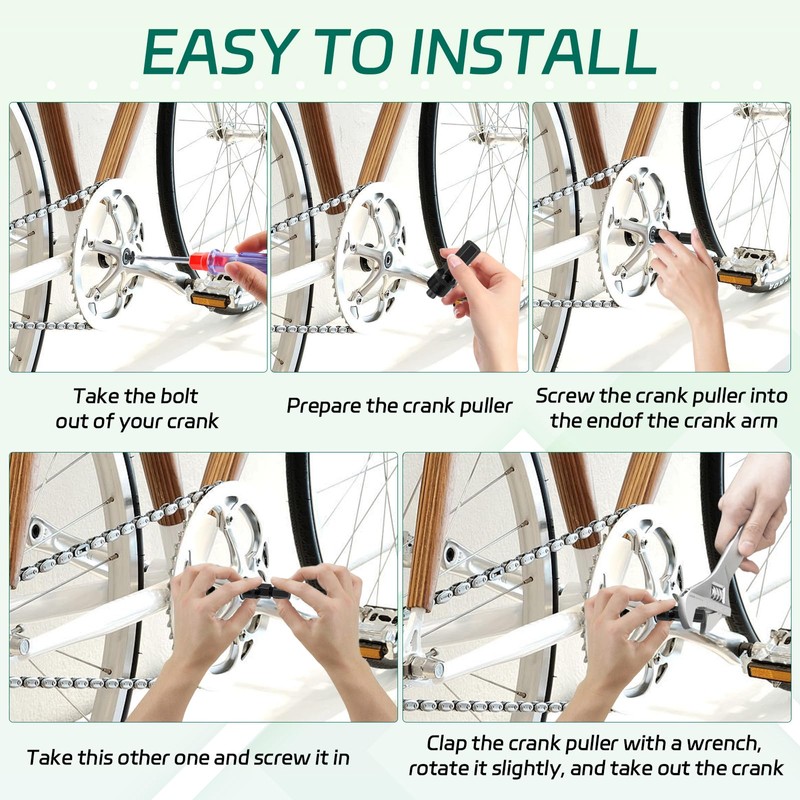 EASY TO INSTALL

Take the bolt out of your crank

Prepare the crank puller

Screw the crank puller into the endof the crank arm

Take this other one and screw it in

Clap the crank puller with a wrench, rotate it slightly, and take out the crank