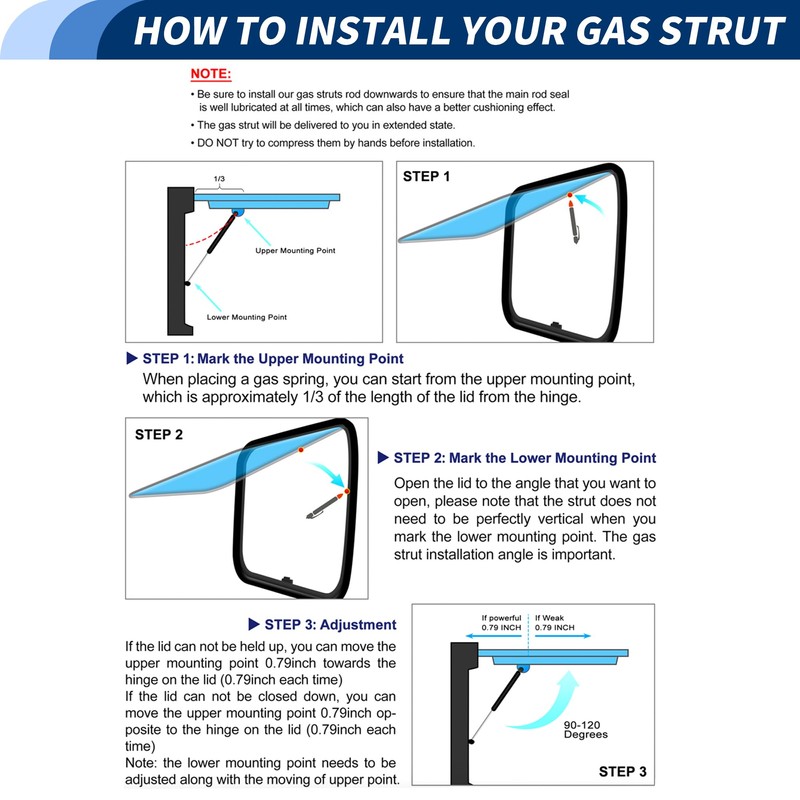 HOW TO INSTALL YOUR GAS STRUT

NOTE:
• Be sure to install our gas struts rod downwards to ensure that the main rod seal is well lubricated at all times, which can also have a better cushioning effect.
• The gas strut will be delivered to you in extended state.
• DO NOT try to compress them by hands before installation.

1/3
Upper Mounting Point
Lower Mounting Point

STEP 1

▶ STEP 1: Mark the Upper Mounting Point
When placing a gas spring, you can start from the upper mounting point, which is approximately 1/3 of the length of the lid from the hinge.

STEP 2

▶ STEP 2: Mark the Lower Mounting Point
Open the lid to the angle that you want to open, please note that the strut does not need to be perfectly vertical when you mark the lower mounting point. The gas strut installation angle is important.

▶ STEP 3: Adjustment
If the lid can not be held up, you can move the upper mounting point 0.79inch towards the hinge on the lid (0.79inch each time)
If the lid can not be closed down, you can move the upper mounting point 0.79inch opposite to the hinge on the lid (0.79inch each time)
Note: the lower mounting point needs to be adjusted along with the moving of upper point.

If powerful
0.79 INCH
If Weak
0.79 INCH
90-120
Degrees
STEP 3