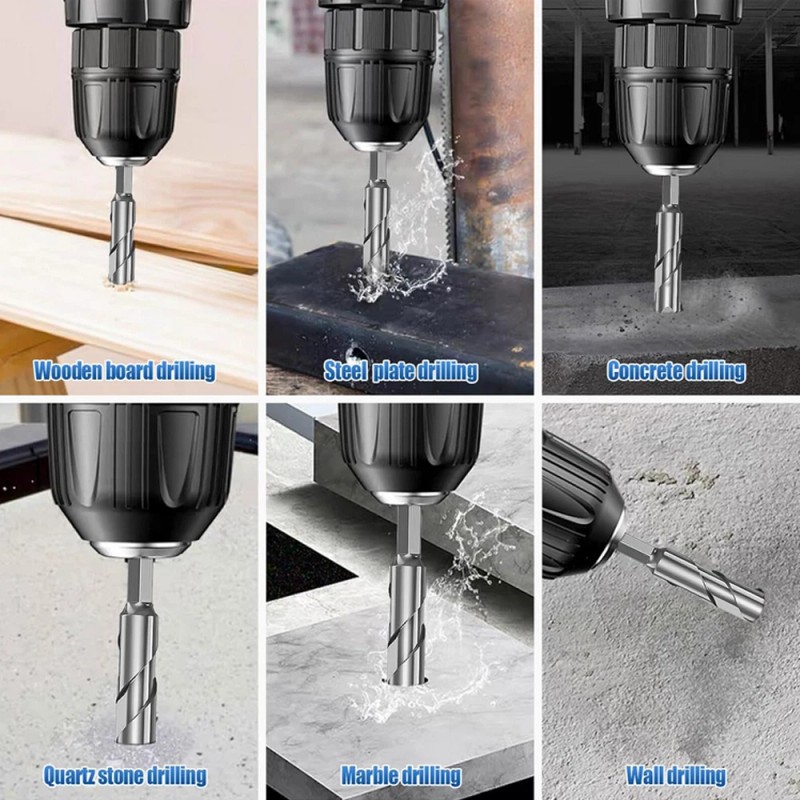 Wooden board drilling

Steel plate drilling

Concrete drilling

Quartz stone drilling

Marble drilling

Wall drilling