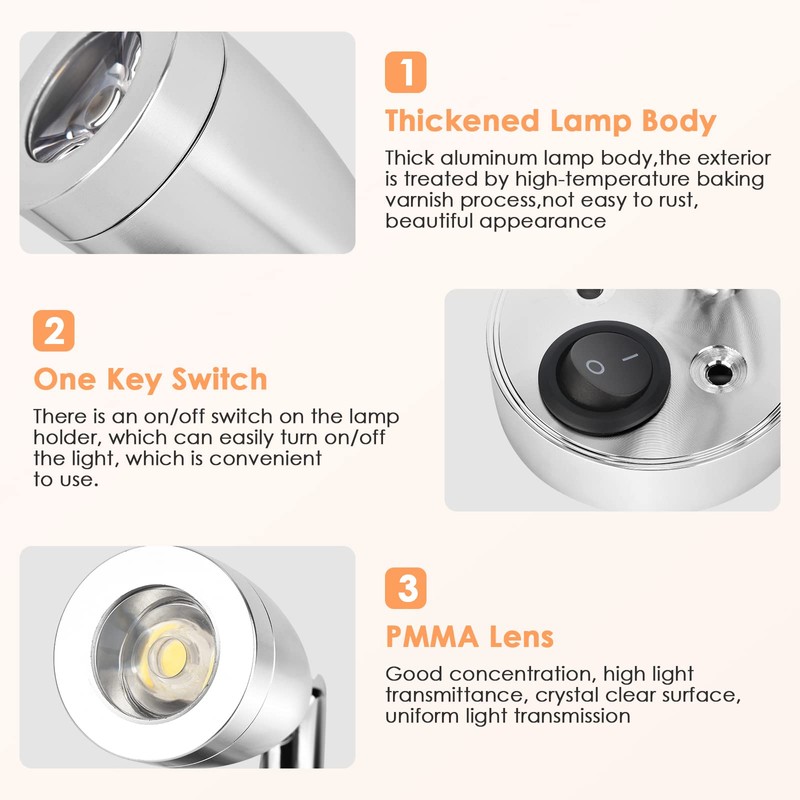 1

Thickened Lamp Body

Thick aluminum lamp body,the exterior is treated by high-temperature baking varnish process,not easy to rust, beautiful appearance

2

One Key Switch

There is an on/off switch on the lamp holder, which can easily turn on/off the light, which is convenient to use.

O I

3

PMMA Lens

Good concentration, high light transmittance, crystal clear surface, uniform light transmission