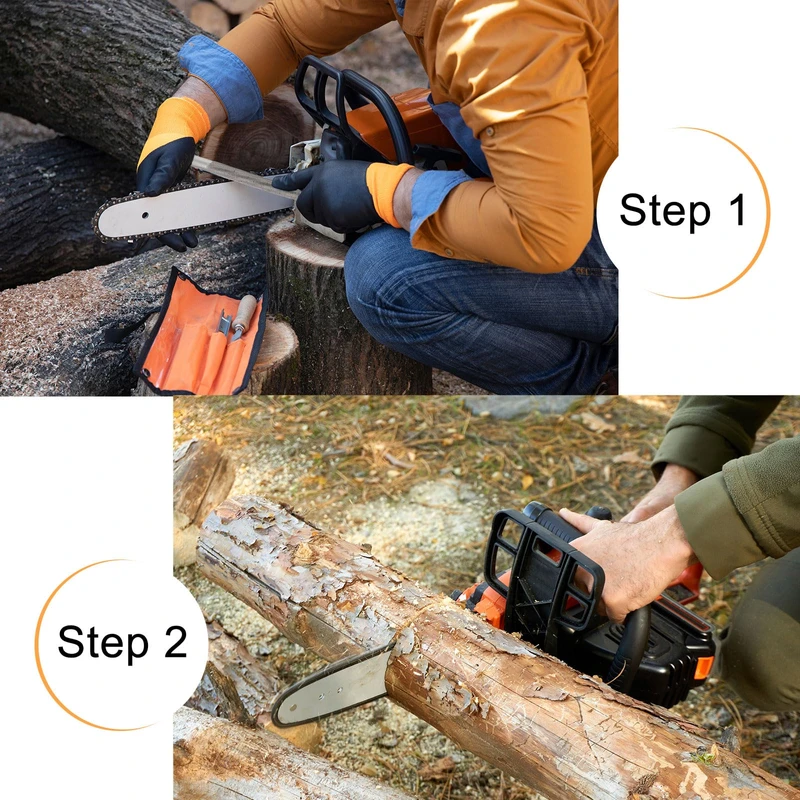 Step 1

Step 2