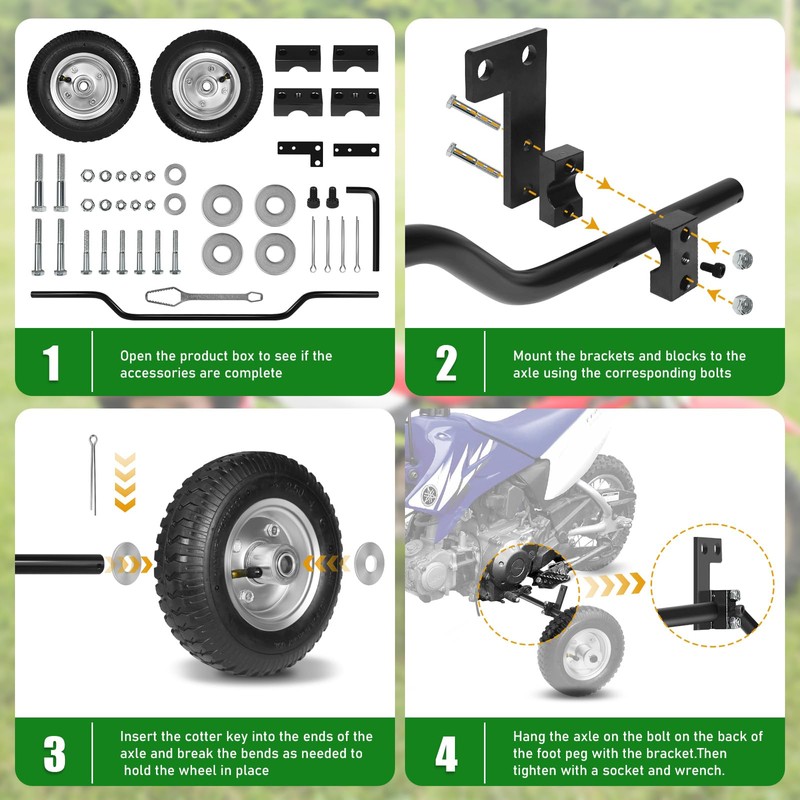 1

Open the product box to see if the accessories are complete

2

Mount the brackets and blocks to the axle using the corresponding bolts

3

Insert the cotter key into the ends of the axle and break the bends as needed to hold the wheel in place

4

Hang the axle on the bolt on the back of the foot peg with the bracket.Then tighten with a socket and wrench.