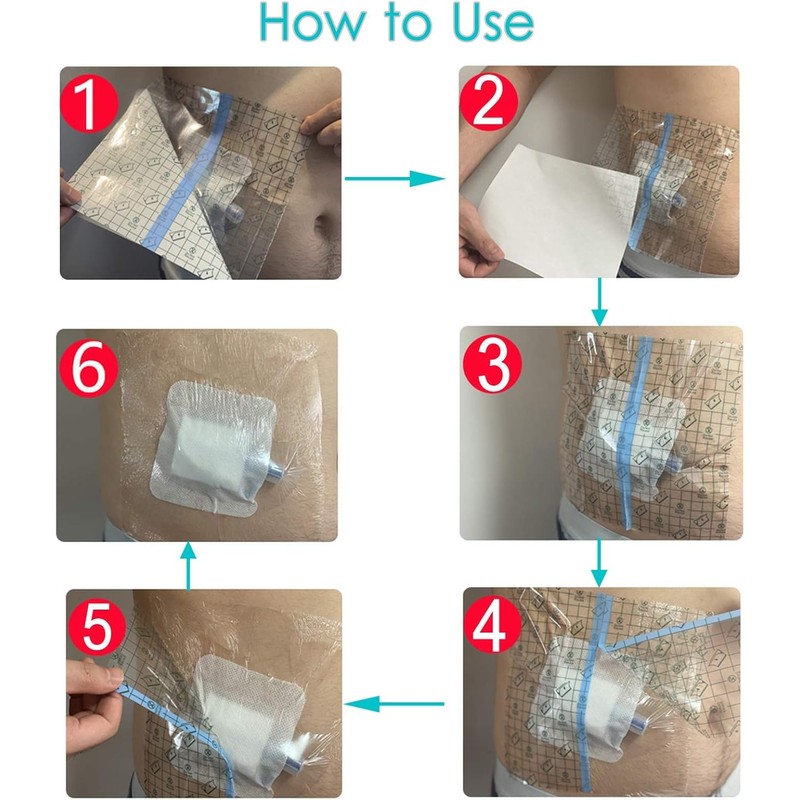 How to Use

1

2

3

4

5

6