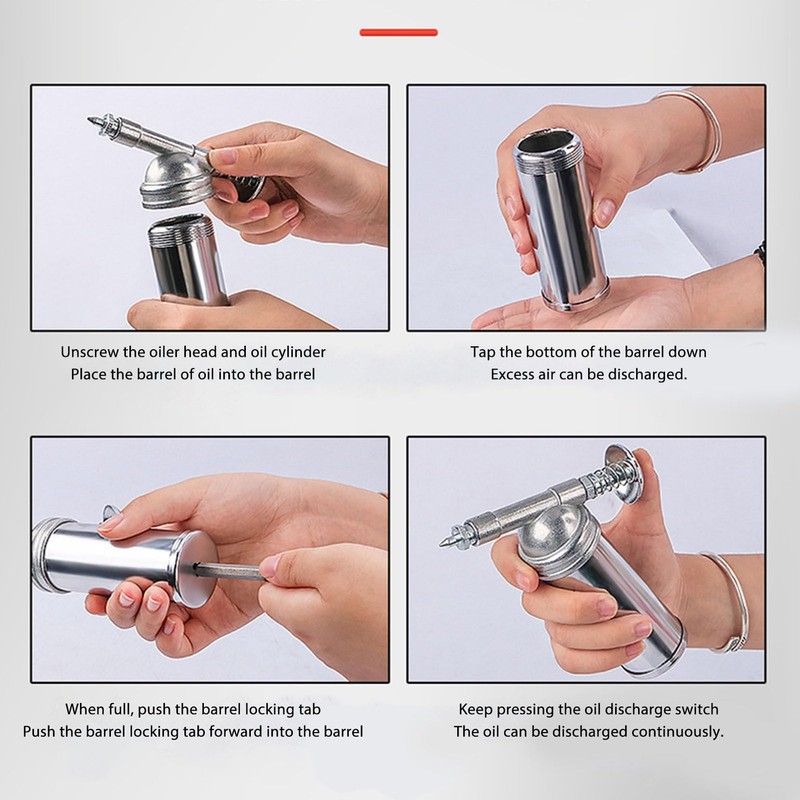 Unscrew the oiler head and oil cylinder
Place the barrel of oil into the barrel

Tap the bottom of the barrel down
Excess air can be discharged.

When full, push the barrel locking tab
Push the barrel locking tab forward into the barrel

Keep pressing the oil discharge switch
The oil can be discharged continuously.