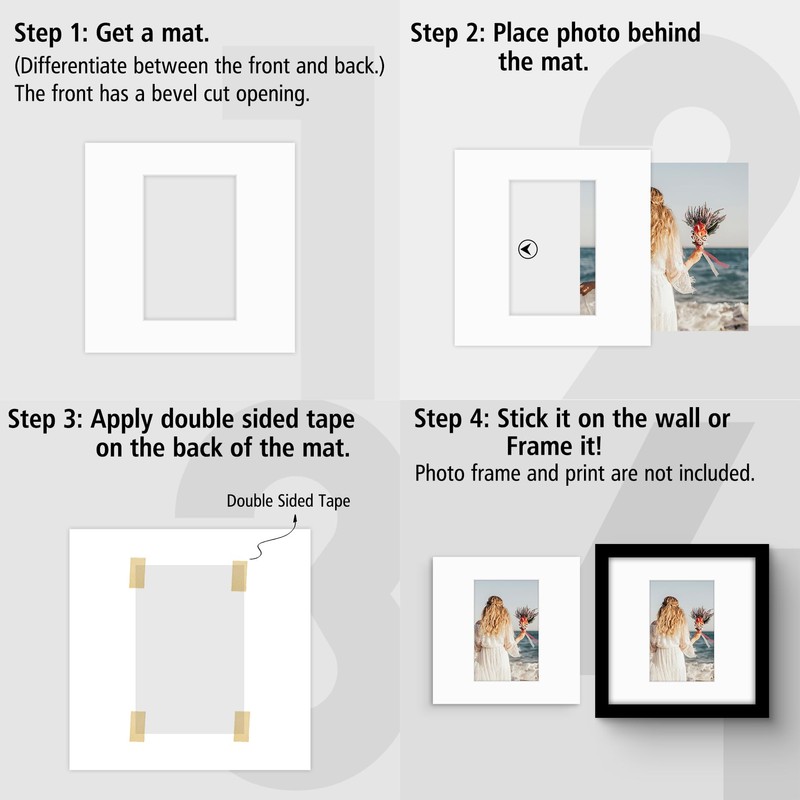 Step 1: Get a mat.
(Differentiate between the front and back.)
The front has a bevel cut opening.

Step 2: Place photo behind the mat.

Step 3: Apply double sided tape on the back of the mat.

Double Sided Tape

Step 4: Stick it on the wall or Frame it!
Photo frame and print are not included.