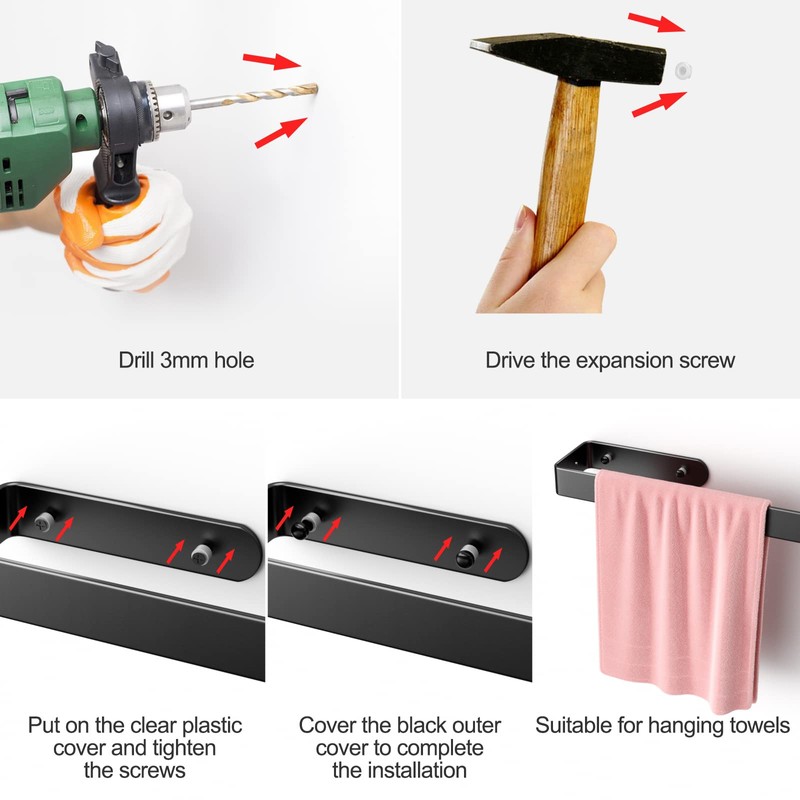 Drill 3mm hole

Drive the expansion screw

Put on the clear plastic cover and tighten the screws

Cover the black outer cover to complete the installation

Suitable for hanging towels