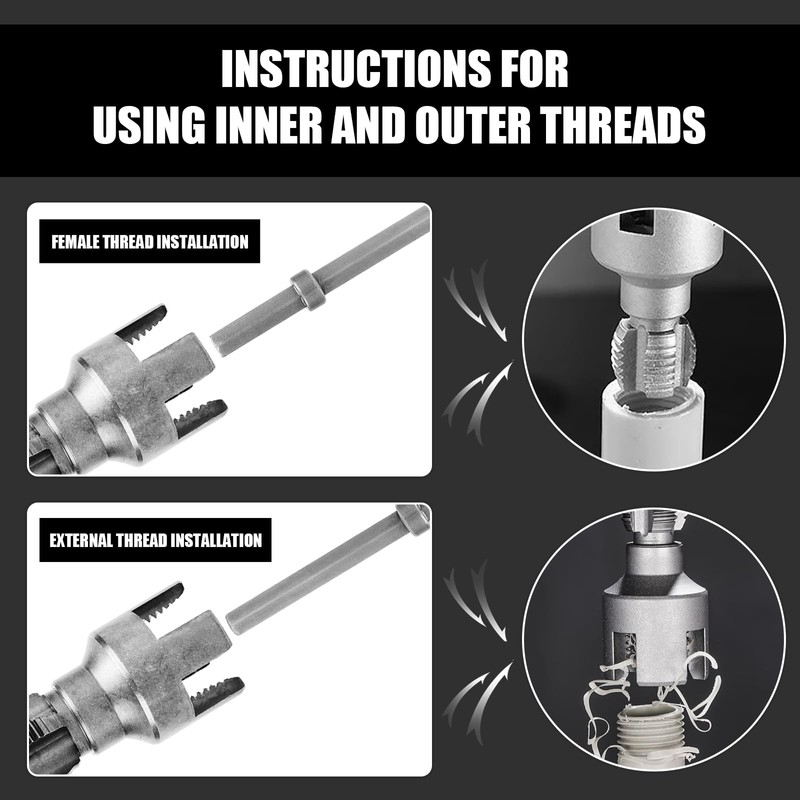 INSTRUCTIONS FOR
USING INNER AND OUTER THREADS

FEMALE THREAD INSTALLATION

EXTERNAL THREAD INSTALLATION