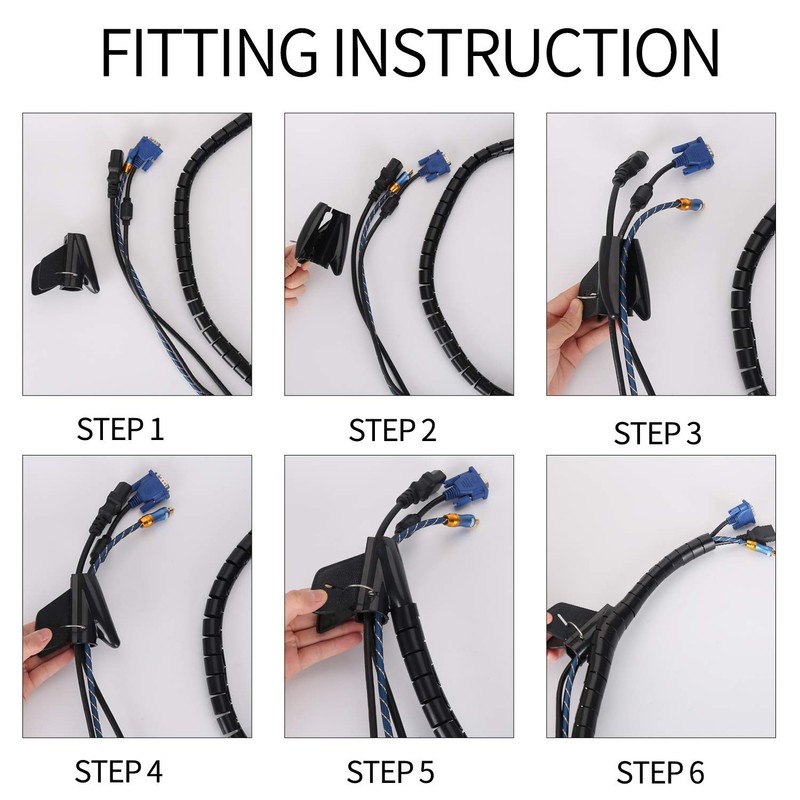 FITTING INSTRUCTION

STEP 1

STEP 2

STEP 3

STEP 4

STEP 5

STEP 6