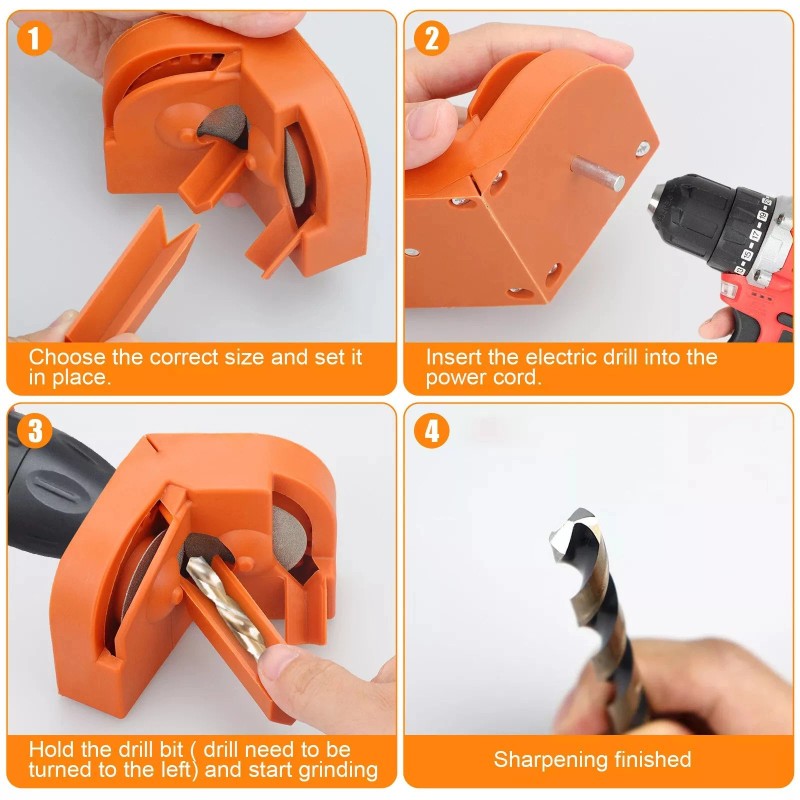 1

Choose the correct size and set it in place.

2

Insert the electric drill into the power cord.

3

Hold the drill bit ( drill need to be turned to the left) and start grinding

4

Sharpening finished