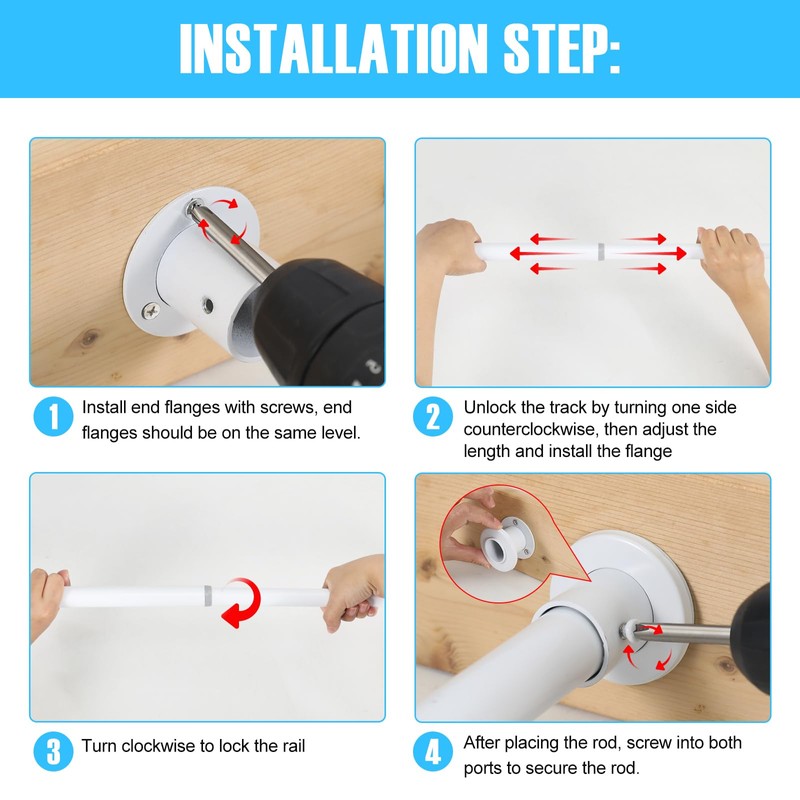 INSTALLATION STEP:

1 Install end flanges with screws, end flanges should be on the same level.

2 Unlock the track by turning one side counterclockwise, then adjust the length and install the flange

3 Turn clockwise to lock the rail

4 After placing the rod, screw into both ports to secure the rod.