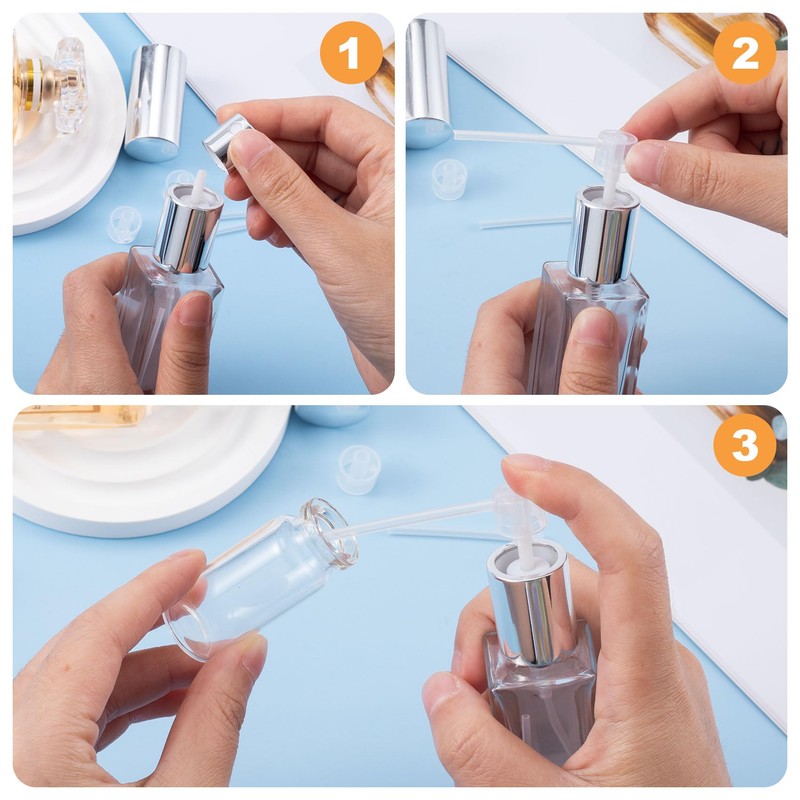 1

2

3