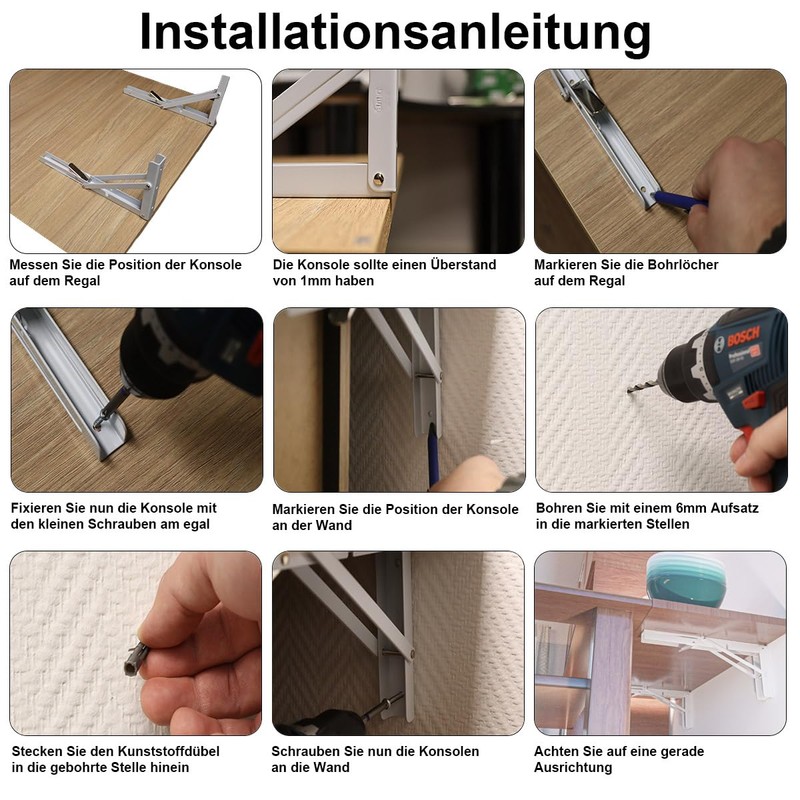 Installationsanleitung

Messen Sie die Position der Konsole auf dem Regal

Die Konsole sollte einen Überstand von 1mm haben

Markieren Sie die Bohrlöcher auf dem Regal

Fixieren Sie nun die Konsole mit den kleinen Schrauben am egal

Markieren Sie die Position der Konsole an der Wand

BOSCH

Bohren Sie mit einem 6mm Aufsatz in die markierten Stellen

Stecken Sie den Kunststoffdübel in die gebohrte Stelle hinein

Schrauben Sie nun die Konsolen an die Wand

Achten Sie auf eine gerade Ausrichtung