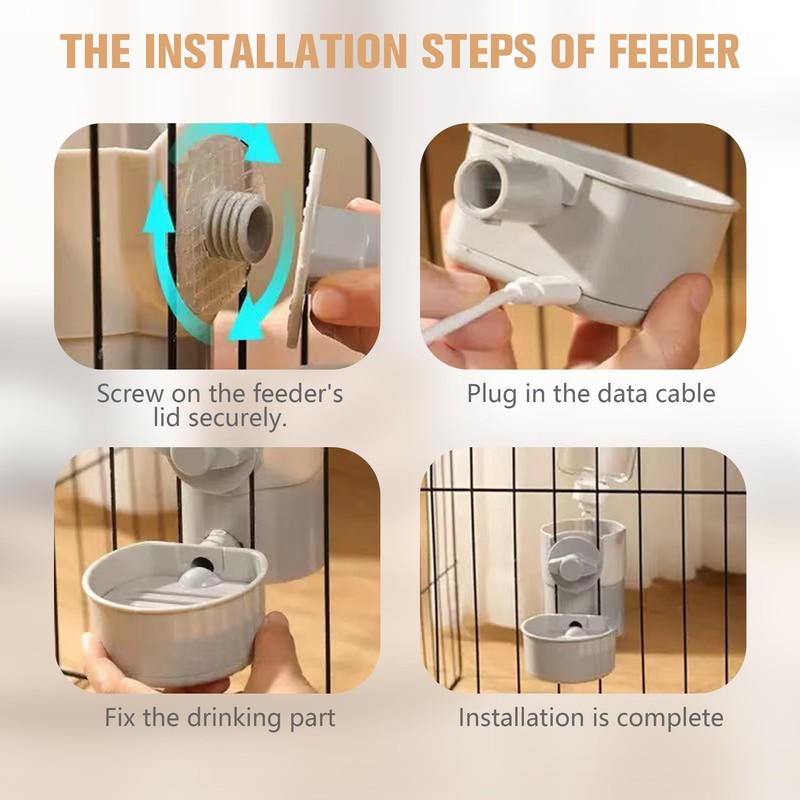 THE INSTALLATION STEPS OF FEEDER

Screw on the feeder's lid securely.

Plug in the data cable

Fix the drinking part

Installation is complete