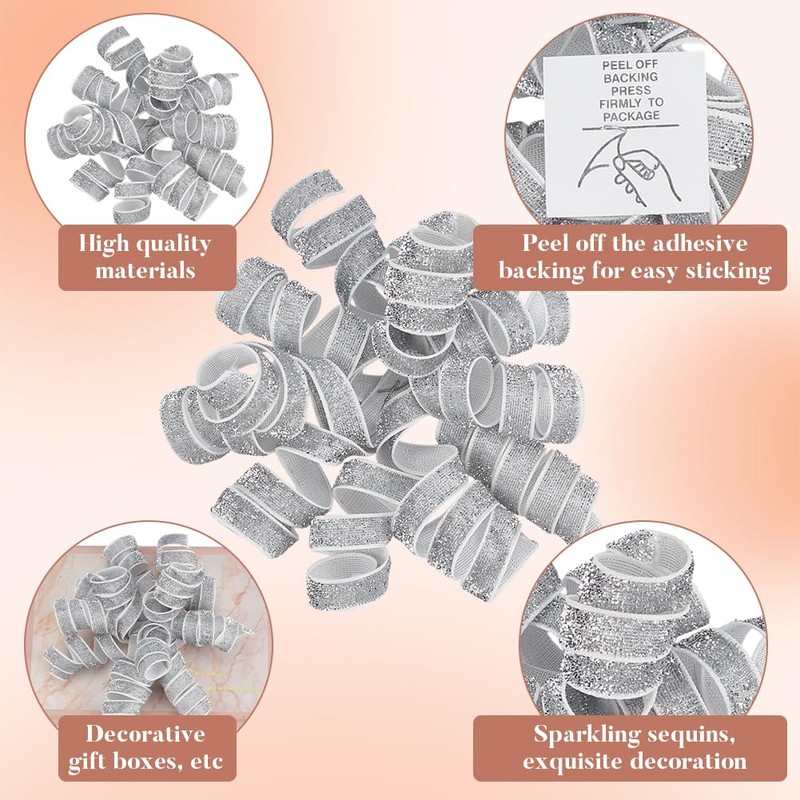 High quality materials

PEEL OFF BACKING PRESS FIRMLY TO PACKAGE

Peel off the adhesive backing for easy sticking

Decorative gift boxes, etc

Sparkling sequins, exquisite decoration