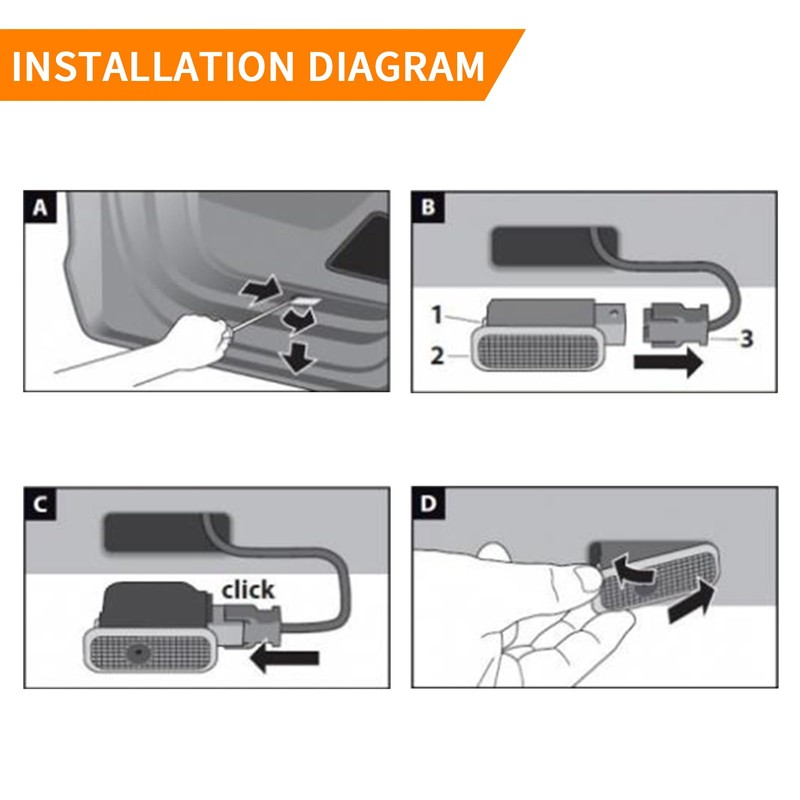 INSTALLATION DIAGRAM

A

B

1

2

3

C

click

D