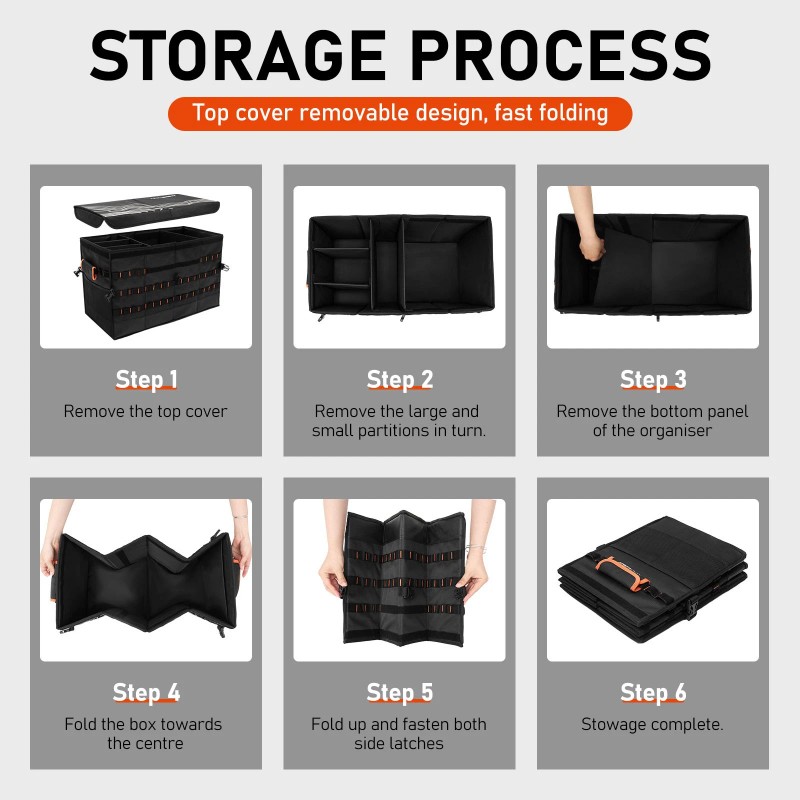 STORAGE PROCESS

Top cover removable design, fast folding

Step 1
Remove the top cover

Step 2
Remove the large and small partitions in turn.

Step 3
Remove the bottom panel of the organiser

Step 4
Fold the box towards the centre

Step 5
Fold up and fasten both side latches

Step 6
Stowage complete.