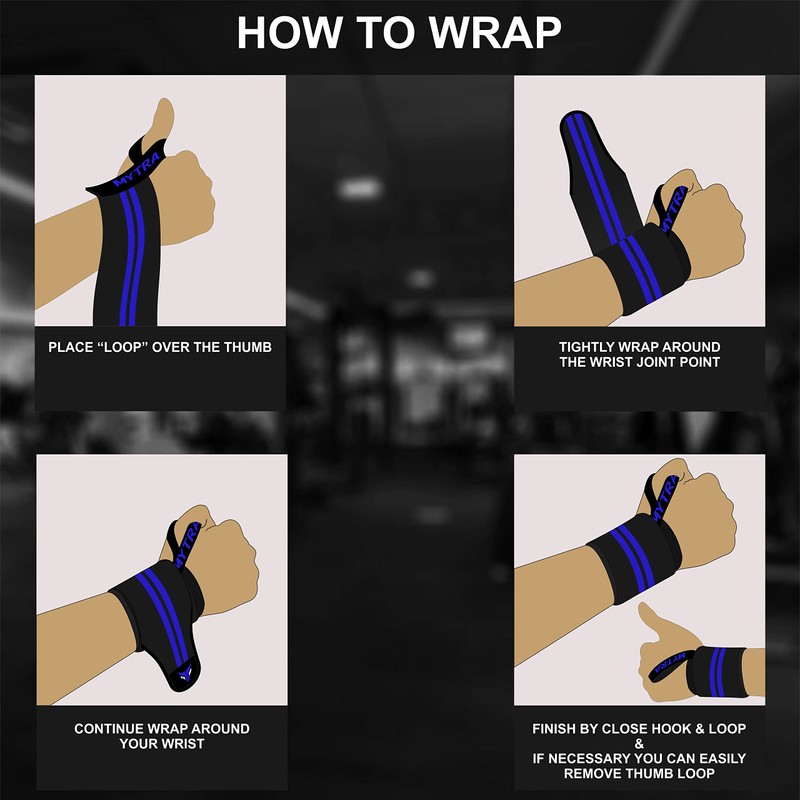 HOW TO WRAP

MYTRA

PLACE “LOOP” OVER THE THUMB

MYTRA

TIGHTLY WRAP AROUND THE WRIST JOINT POINT

MYTRA

CONTINUE WRAP AROUND YOUR WRIST

MYTRA

MYTRA

FINISH BY CLOSE HOOK & LOOP
&
IF NECESSARY YOU CAN EASILY REMOVE THUMB LOOP