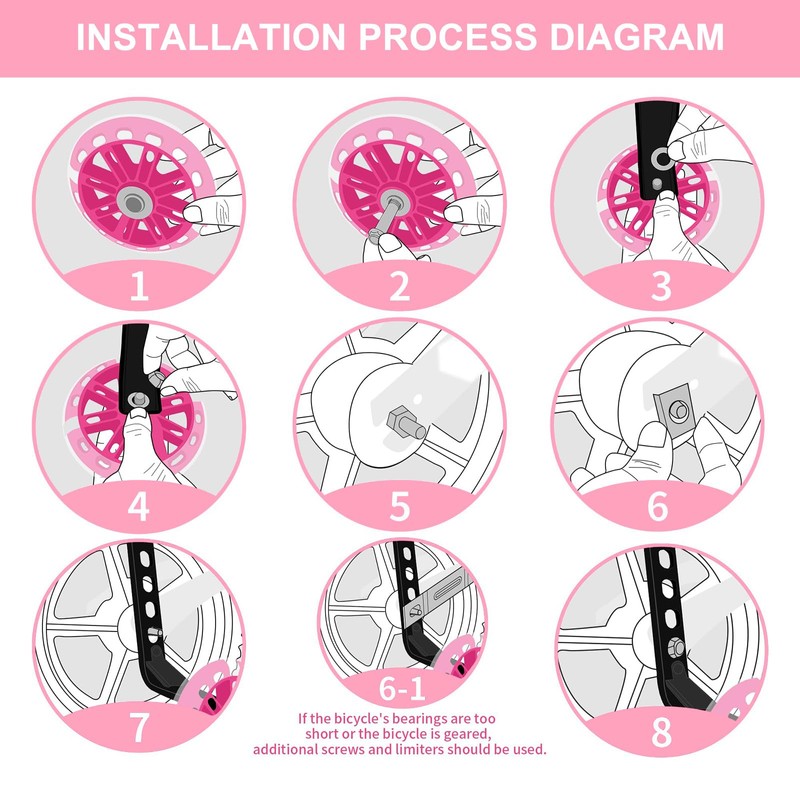 INSTALLATION PROCESS DIAGRAM

1

2

3

4

5

6

7

6-1

If the bicycle's bearings are too short or the bicycle is geared, additional screws and limiters should be used.

8