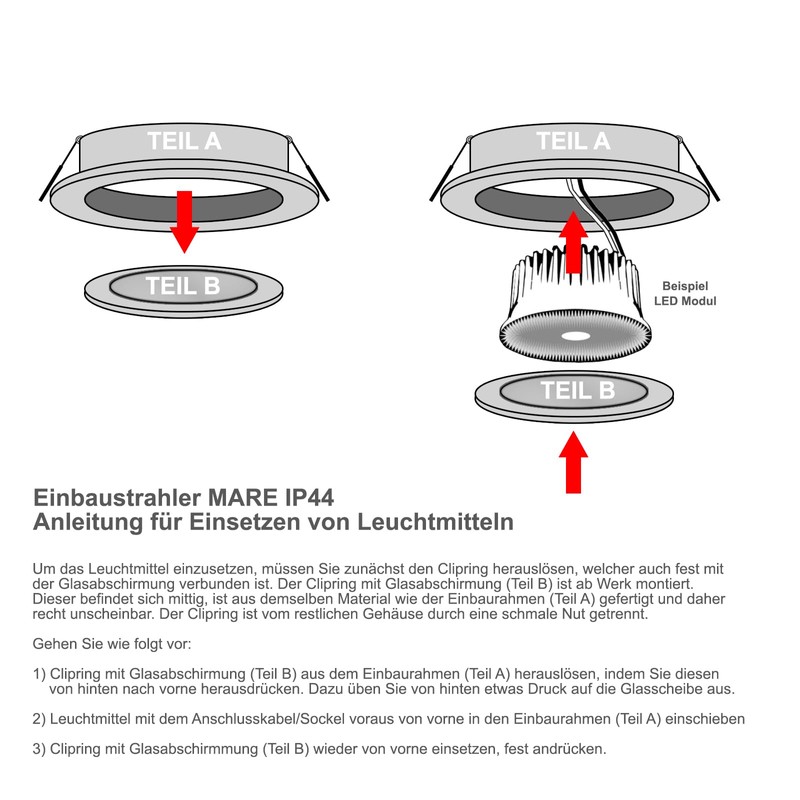 TEIL A

TEIL B

TEIL A

Beispiel
LED Modul

TEIL B

Einbaustrahler MARE IP44
Anleitung für Einsetzen von Leuchtmitteln

Um das Leuchtmittel einzusetzen, müssen Sie zunächst den Clipring herauslösen, welcher auch fest mit der Glasabschirmung verbunden ist. Der Clipring mit Glasabschirmung (Teil B) ist ab Werk montiert. Dieser befindet sich mittig, ist aus demselben Material wie der Einbaurahmen (Teil A) gefertigt und daher recht unscheinbar. Der Clipring ist vom restlichen Gehäuse durch eine schmale Nut getrennt.

Gehen Sie wie folgt vor:

1) Clipring mit Glasabschirmung (Teil B) aus dem Einbaurahmen (Teil A) herauslösen, indem Sie diesen von hinten nach vorne herausdrücken. Dazu üben Sie von hinten etwas Druck auf die Glasscheibe aus.

2) Leuchtmittel mit dem Anschlusskabel/Sockel voraus von vorne in den Einbaurahmen (Teil A) einschieben

3) Clipring mit Glasabschirmmung (Teil B) wieder von vorne einsetzen, fest andrücken.