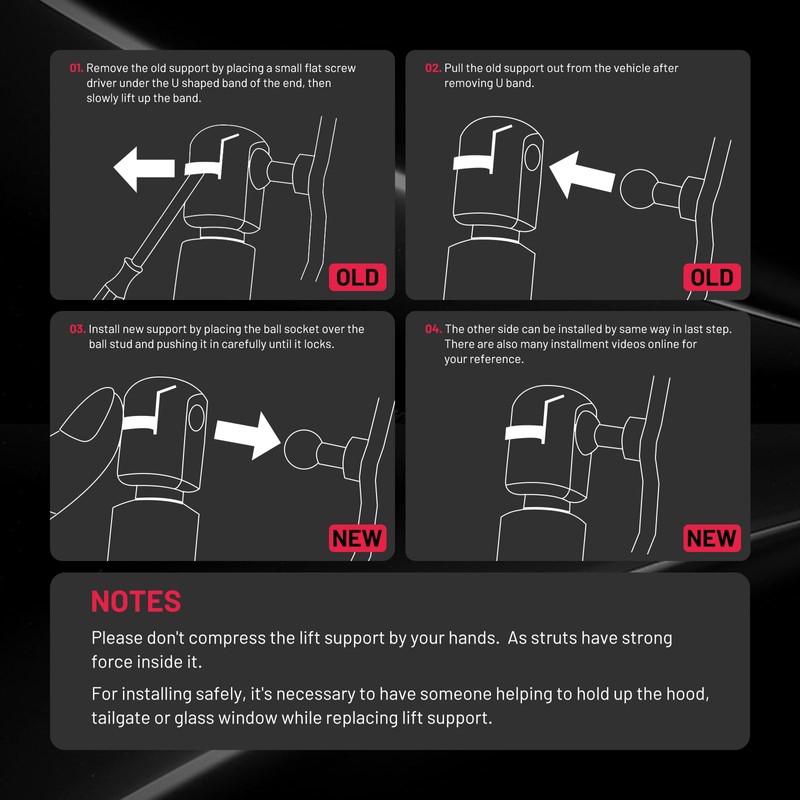 01. Remove the old support by placing a small flat screw driver under the U shaped band of the end, then slowly lift up the band.

OLD

02. Pull the old support out from the vehicle after removing U band.

OLD

03. Install new support by placing the ball socket over the ball stud and pushing it in carefully until it locks.

NEW

04. The other side can be installed by same way in last step. There are also many installment videos online for your reference.

NEW

NOTES

Please don't compress the lift support by your hands. As struts have strong force inside it.

For installing safely, it's necessary to have someone helping to hold up the hood, tailgate or glass window while replacing lift support.