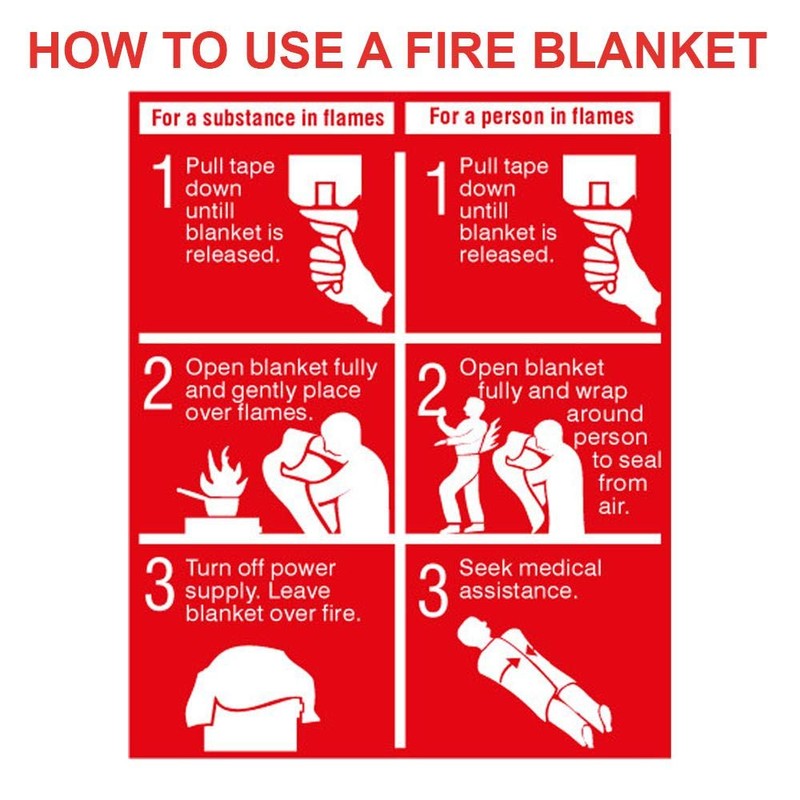 HOW TO USE A FIRE BLANKET

For a substance in flames

1 Pull tape down untill blanket is released.

2 Open blanket fully and gently place over flames.

3 Turn off power supply. Leave blanket over fire.

For a person in flames

1 Pull tape down untill blanket is released.

2 Open blanket fully and wrap around person to seal from air.

3 Seek medical assistance.