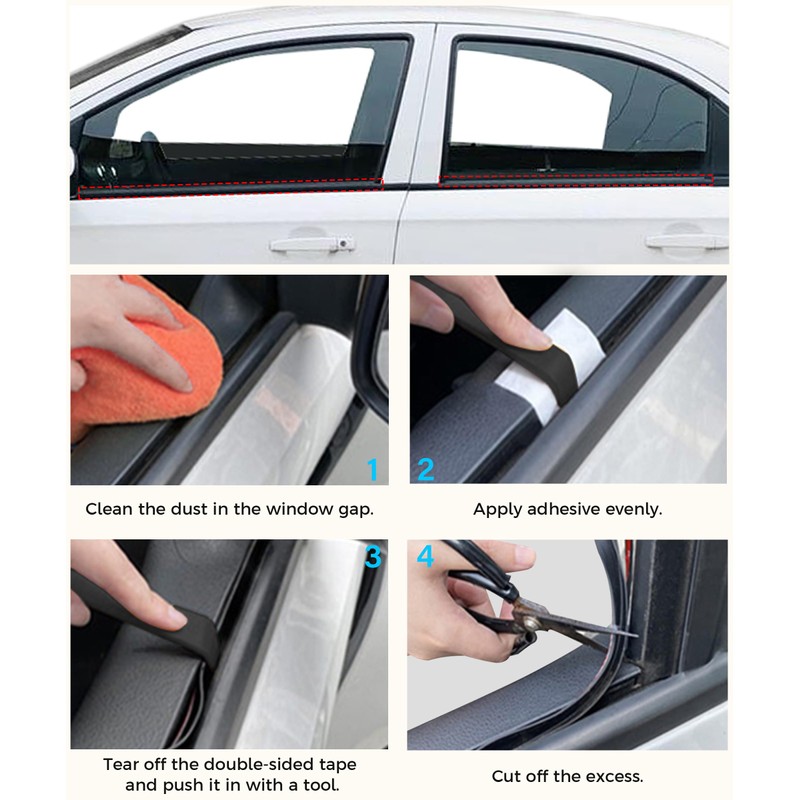 1

Clean the dust in the window gap.

2

Apply adhesive evenly.

3

Tear off the double-sided tape and push it in with a tool.

4

Cut off the excess.