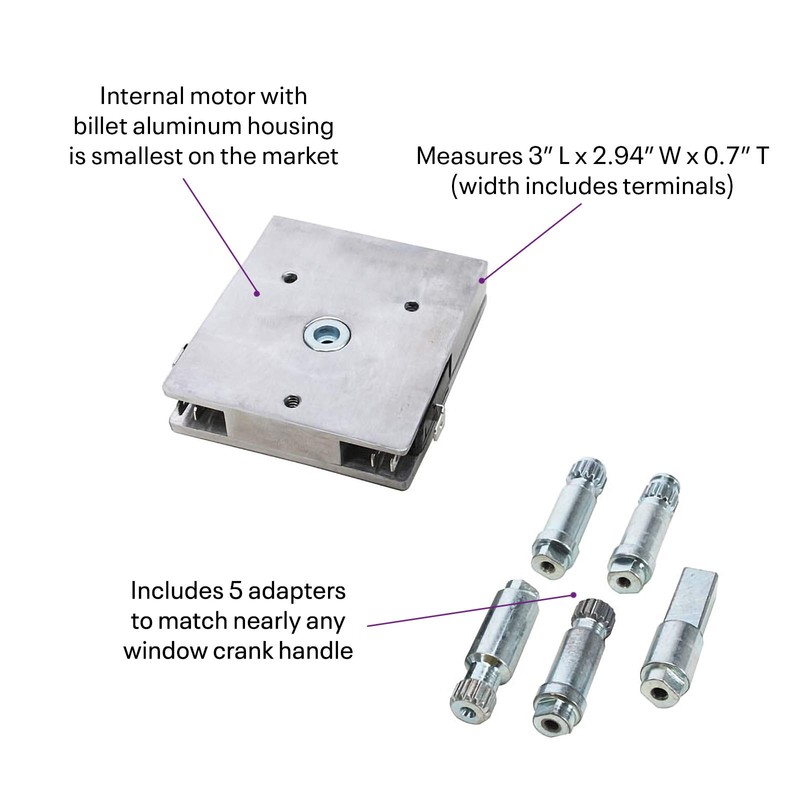 Internal motor with billet aluminum housing is smallest on the market

Measures 3″ L x 2.94″ W x 0.7″ T (width includes terminals)

Includes 5 adapters to match nearly any window crank handle