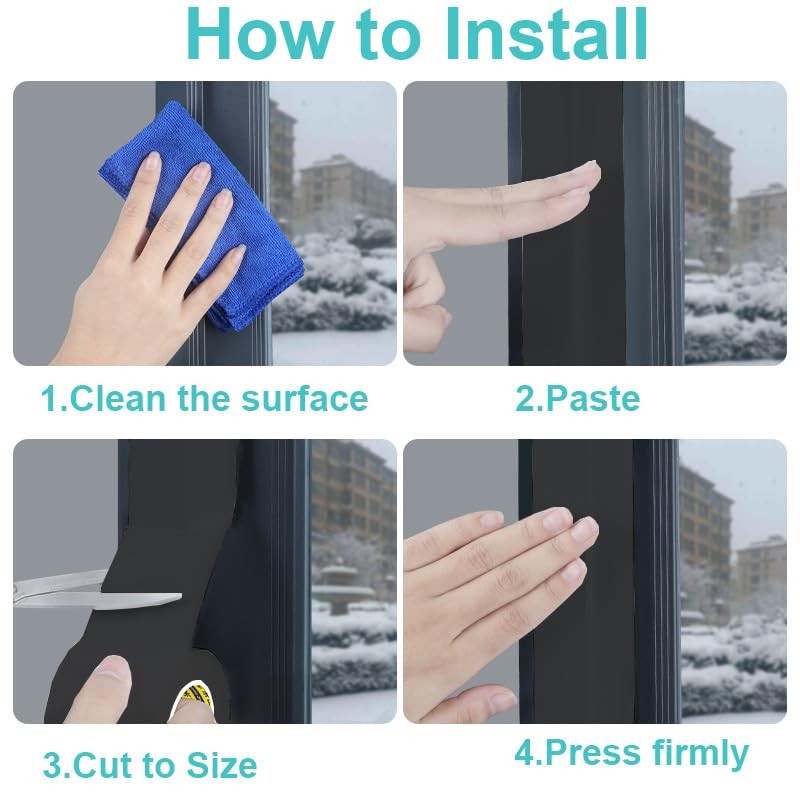 How to Install

1.Clean the surface

2.Paste

3.Cut to Size

4.Press firmly