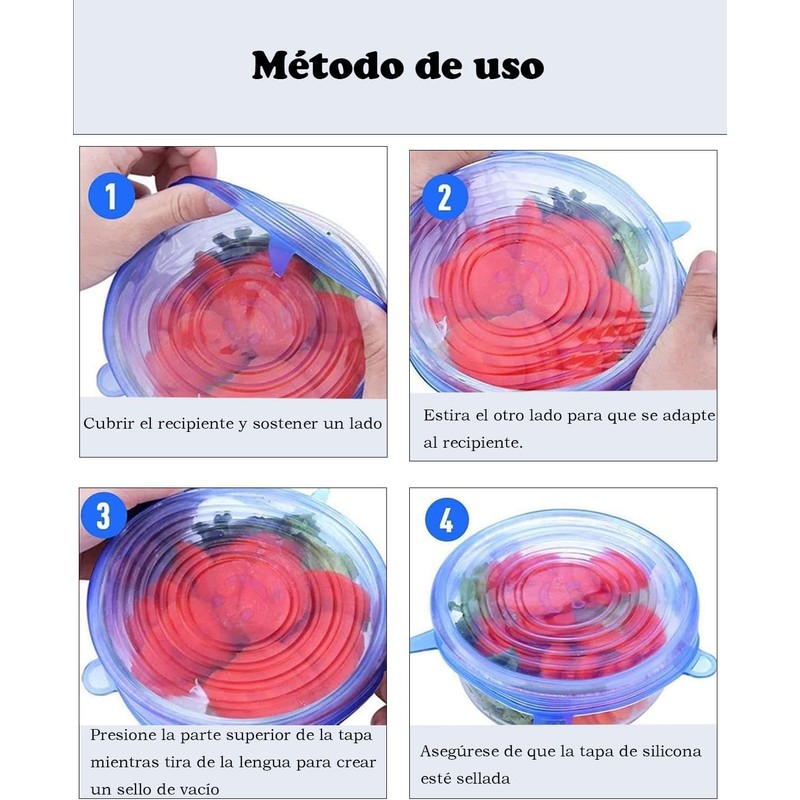 Método de uso

1

Cubrir el recipiente y sostener un lado

2

Estira el otro lado para que se adapte al recipiente.

3

Presione la parte superior de la tapa mientras tira de la lengua para crear un sello de vacío

4

Asegúrese de que la tapa de silicona esté sellada