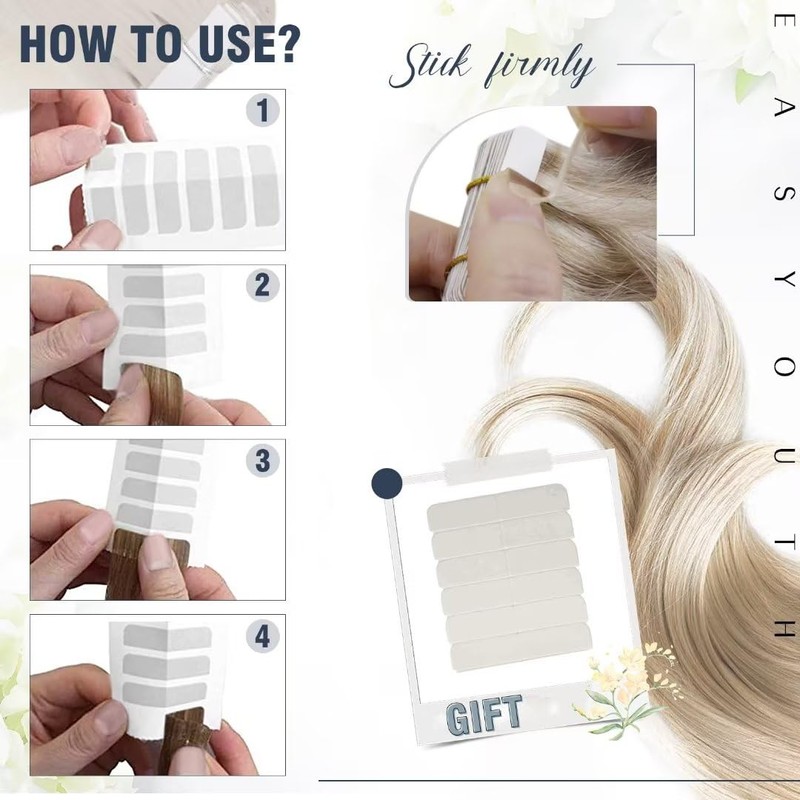 HOW TO USE?

1

2

3

4

Stick firmly

EASYOUTH

GIFT