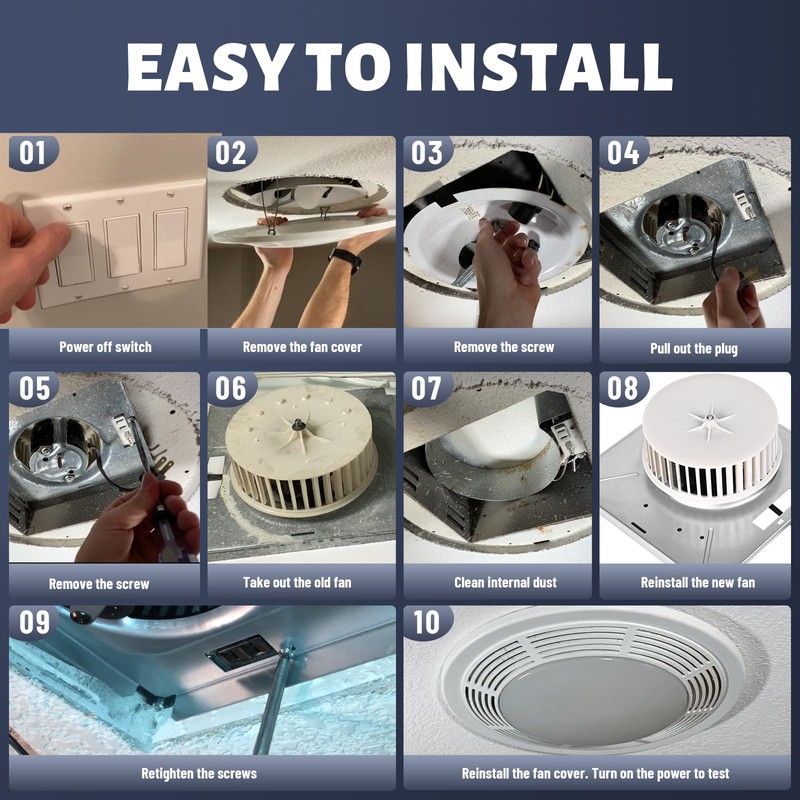 EASY TO INSTALL

01
Power off switch

02
Remove the fan cover

03
Remove the screw

04
Pull out the plug

05
Remove the screw

06
Take out the old fan

07
Clean internal dust

08
Reinstall the new fan

09
Retighten the screws

10
Reinstall the fan cover. Turn on the power to test