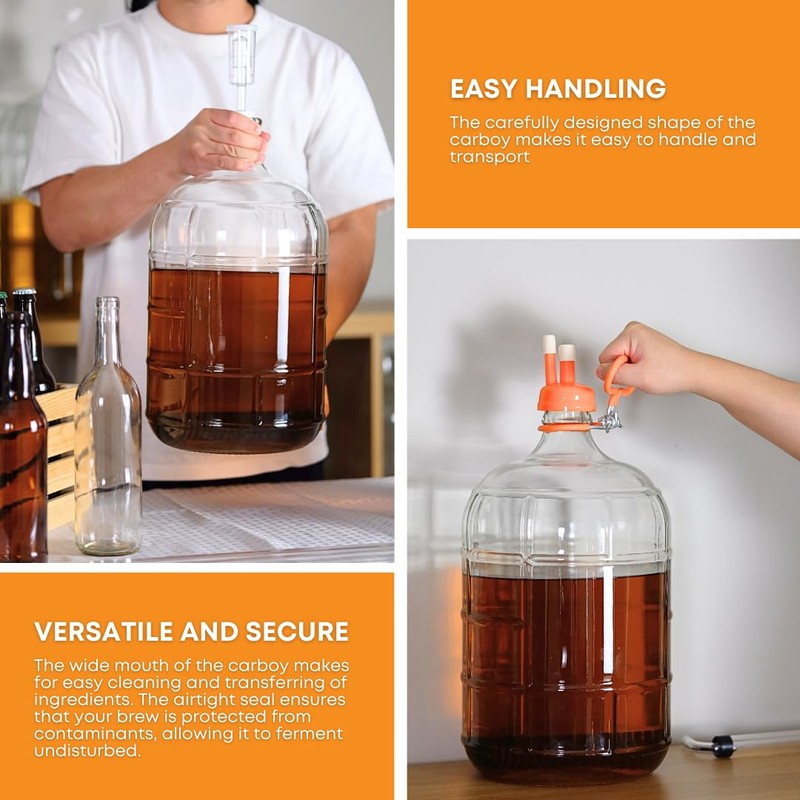 EASY HANDLING

The carefully designed shape of the carboy makes it easy to handle and transport

VERSATILE AND SECURE

The wide mouth of the carboy makes for easy cleaning and transferring of ingredients. The airtight seal ensures that your brew is protected from contaminants, allowing it to ferment undisturbed.