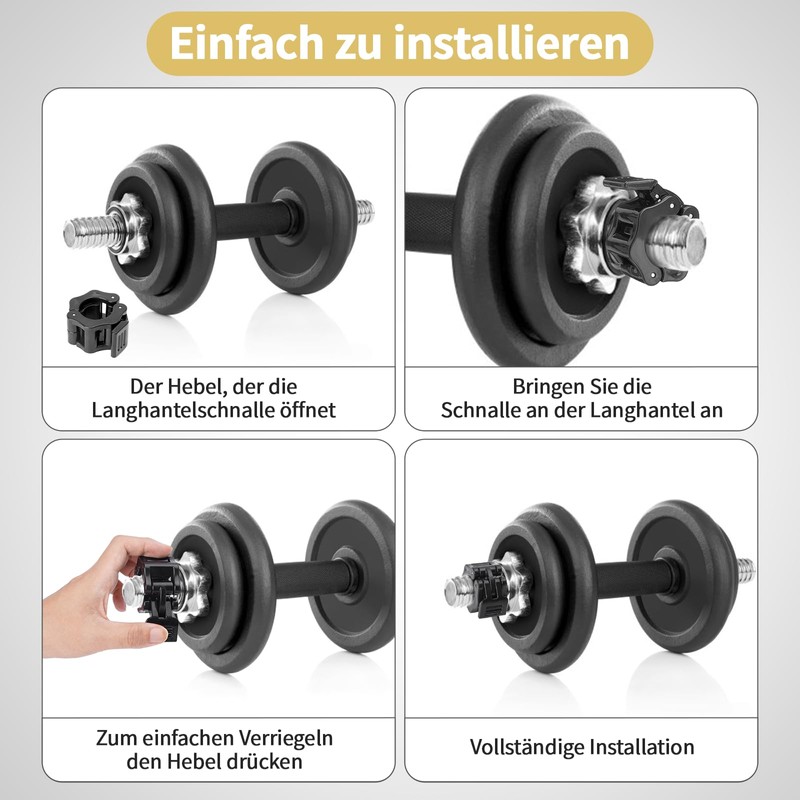 Einfach zu installieren

Der Hebel, der die Langhantelschnalle öffnet

Bringen Sie die Schnalle an der Langhantel an

Zum einfachen Verriegeln den Hebel drücken

Vollständige Installation