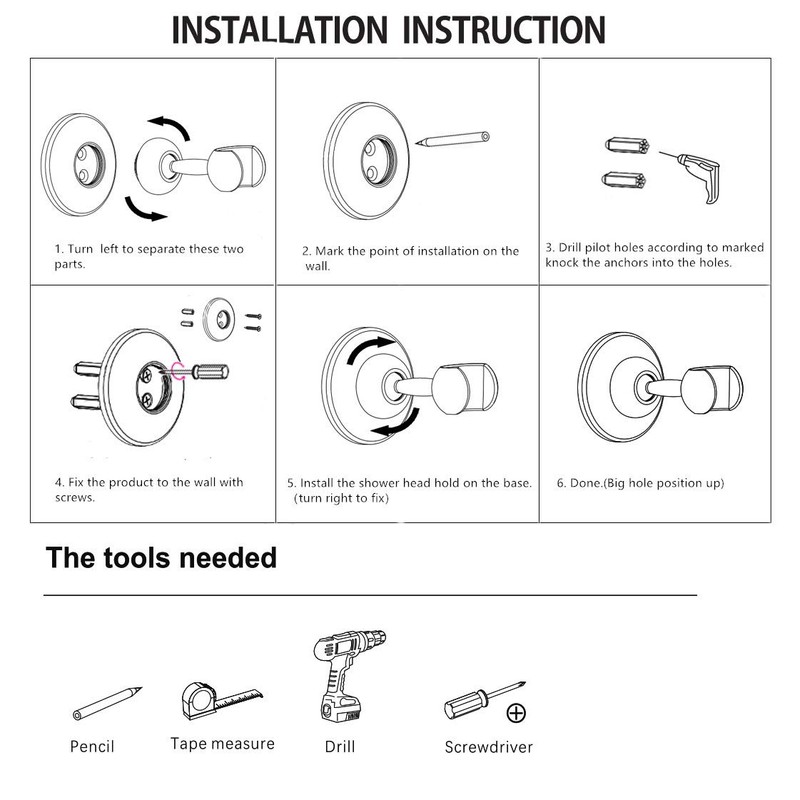 INSTALLATION INSTRUCTION

1. Turn left to separate these two parts.

2. Mark the point of installation on the wall.

3. Drill pilot holes according to marked knock the anchors into the holes.

4. Fix the product to the wall with screws.

5. Install the shower head hold on the base. (turn right to fix)

6. Done.(Big hole position up)

The tools needed

Pencil

Tape measure

Drill

Screwdriver