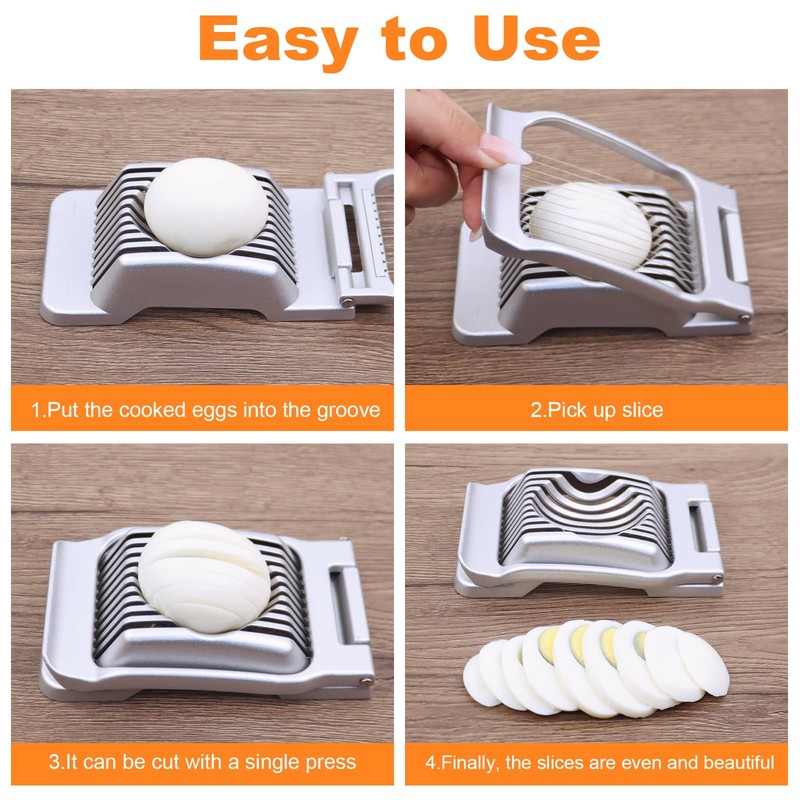 Easy to Use

1.Put the cooked eggs into the groove

2.Pick up slice

3.It can be cut with a single press

4.Finally, the slices are even and beautiful