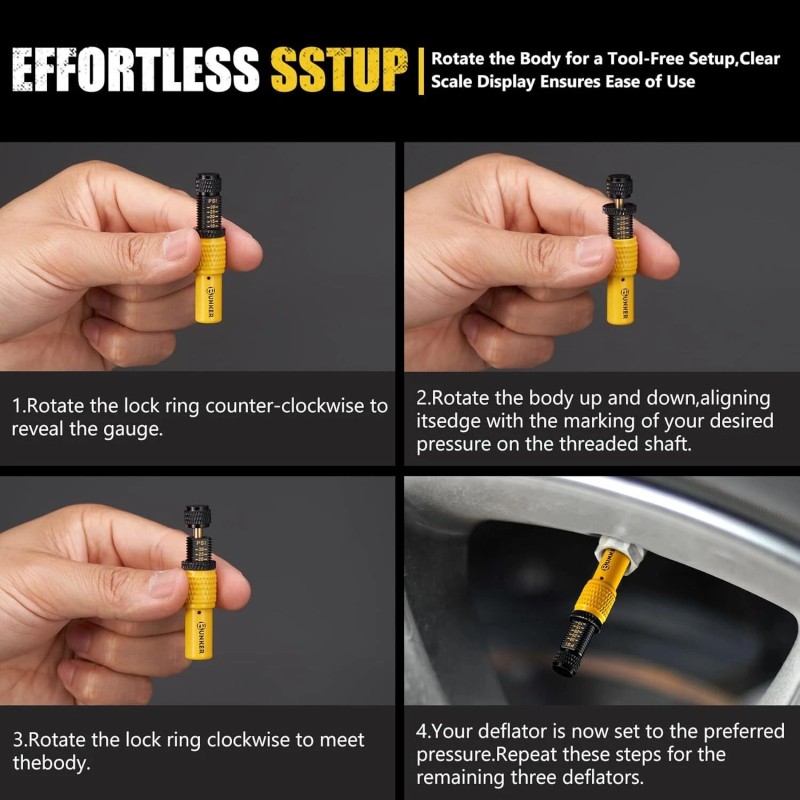 EFFORTLESS SSTUP

Rotate the Body for a Tool-Free Setup,Clear Scale Display Ensures Ease of Use

PSI

BUNKER

1.Rotate the lock ring counter-clockwise to reveal the gauge.

BUNKER

2.Rotate the body up and down,aligning itsedge with the marking of your desired pressure on the threaded shaft.

PSI

BUNKER

3.Rotate the lock ring clockwise to meet thebody.

4.Your deflator is now set to the preferred pressure.Repeat these steps for the remaining three deflators.