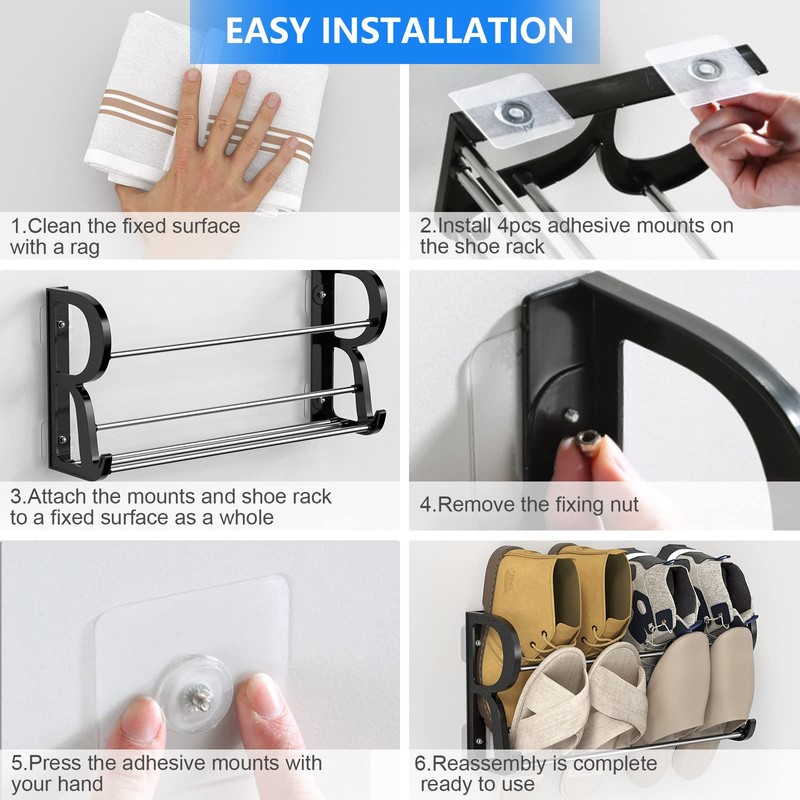 EASY INSTALLATION

1.Clean the fixed surface with a rag

2.Install 4pcs adhesive mounts on the shoe rack

3.Attach the mounts and shoe rack to a fixed surface as a whole

4.Remove the fixing nut

5.Press the adhesive mounts with your hand

6.Reassembly is complete ready to use