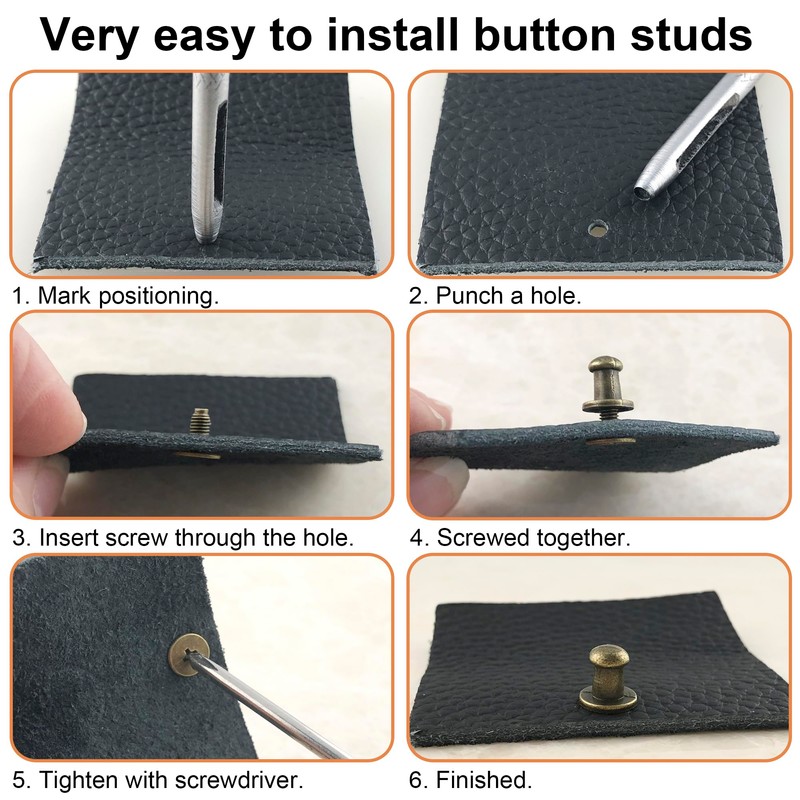 Very easy to install button studs

1. Mark positioning.

2. Punch a hole.

3. Insert screw through the hole.

4. Screwed together.

5. Tighten with screwdriver.

6. Finished.