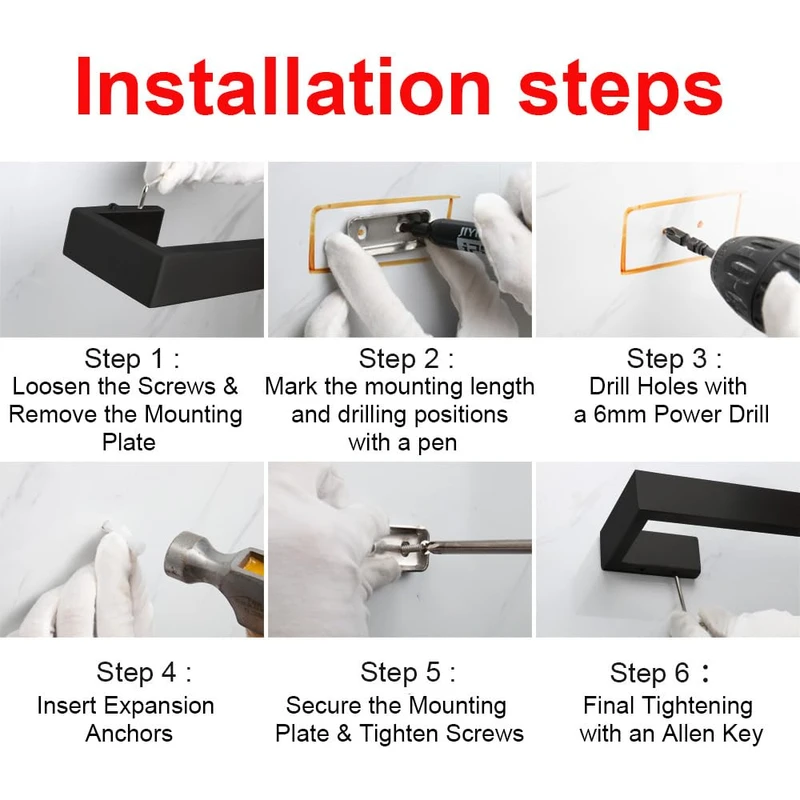 Installation steps

Step 1 :
Loosen the Screws & Remove the Mounting Plate

Step 2 :
Mark the mounting length and drilling positions with a pen

Step 3 :
Drill Holes with a 6mm Power Drill

Step 4 :
Insert Expansion Anchors

Step 5 :
Secure the Mounting Plate & Tighten Screws

Step 6 :
Final Tightening with an Allen Key